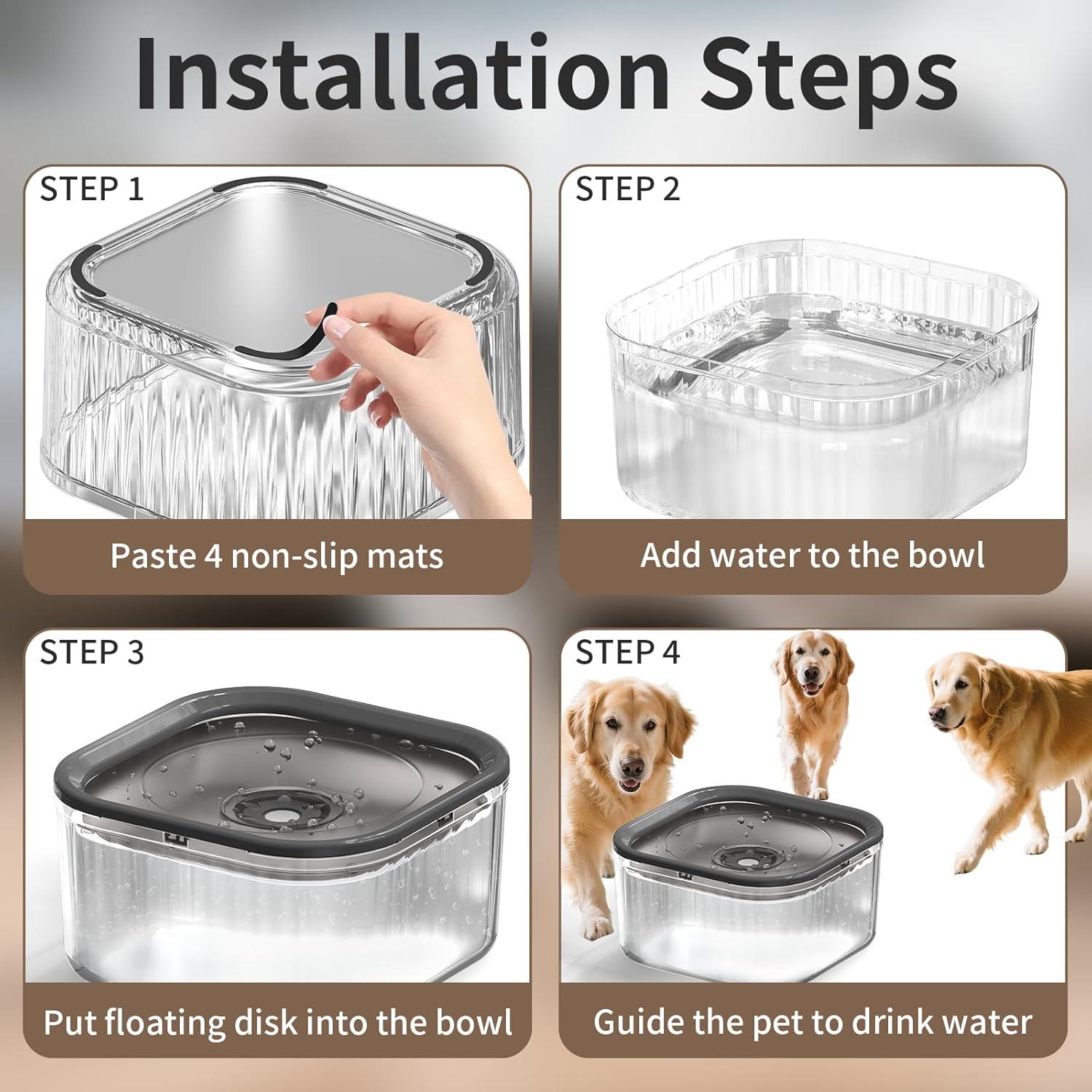 Installation Steps

STEP 1

Paste 4 non-slip mats

STEP 2

Add water to the bowl

STEP 3

Put floating disk into the bowl

STEP 4

Guide the pet to drink water