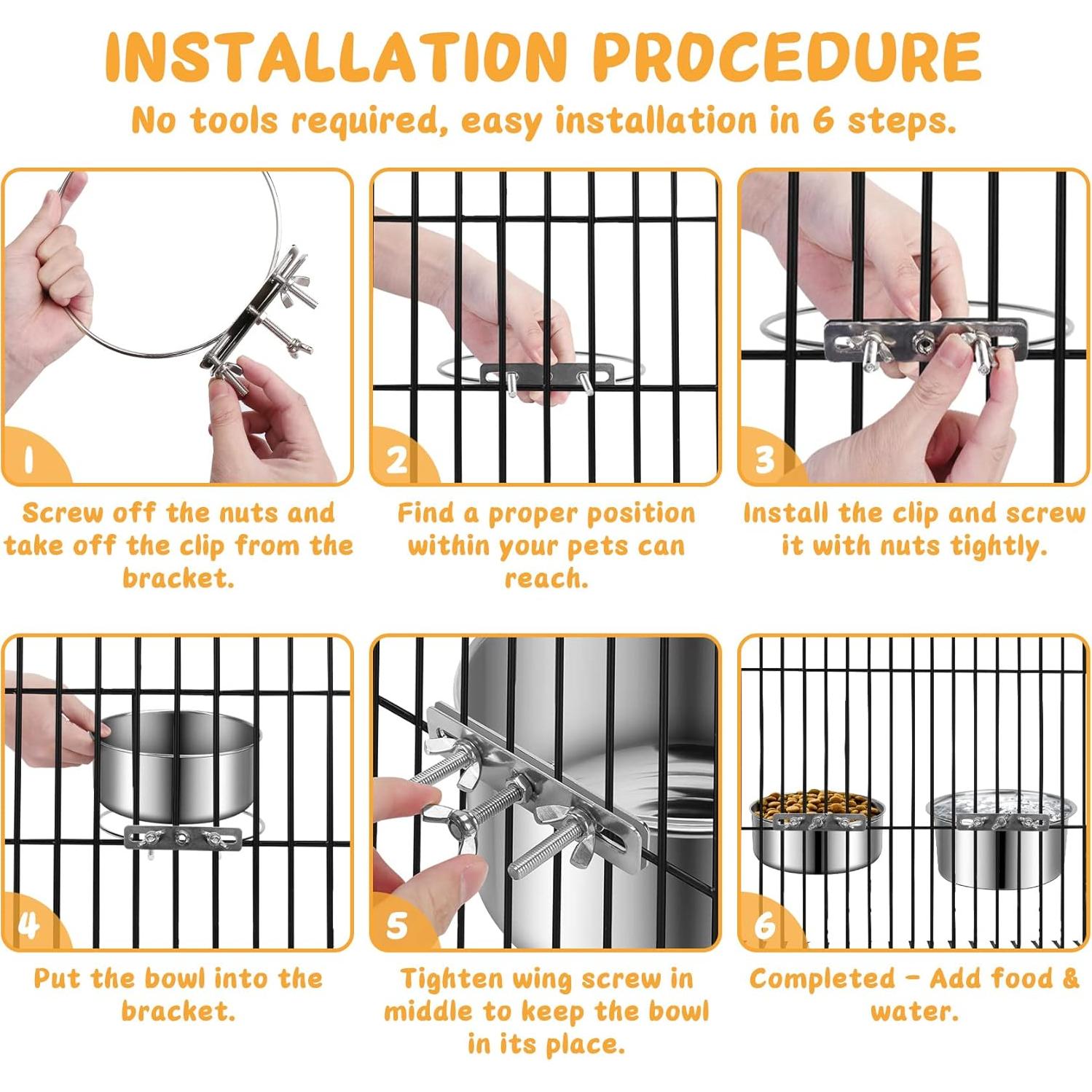 INSTALLATION PROCEDURE

No tools required, easy installation in 6 steps.

1

Screw off the nuts and take off the clip from the bracket.

2

Find a proper position within your pets can reach.

3

Install the clip and screw it with nuts tightly.

4

Put the bowl into the bracket.

5

Tighten wing screw in middle to keep the bowl in its place.

6

Completed – Add food & water.