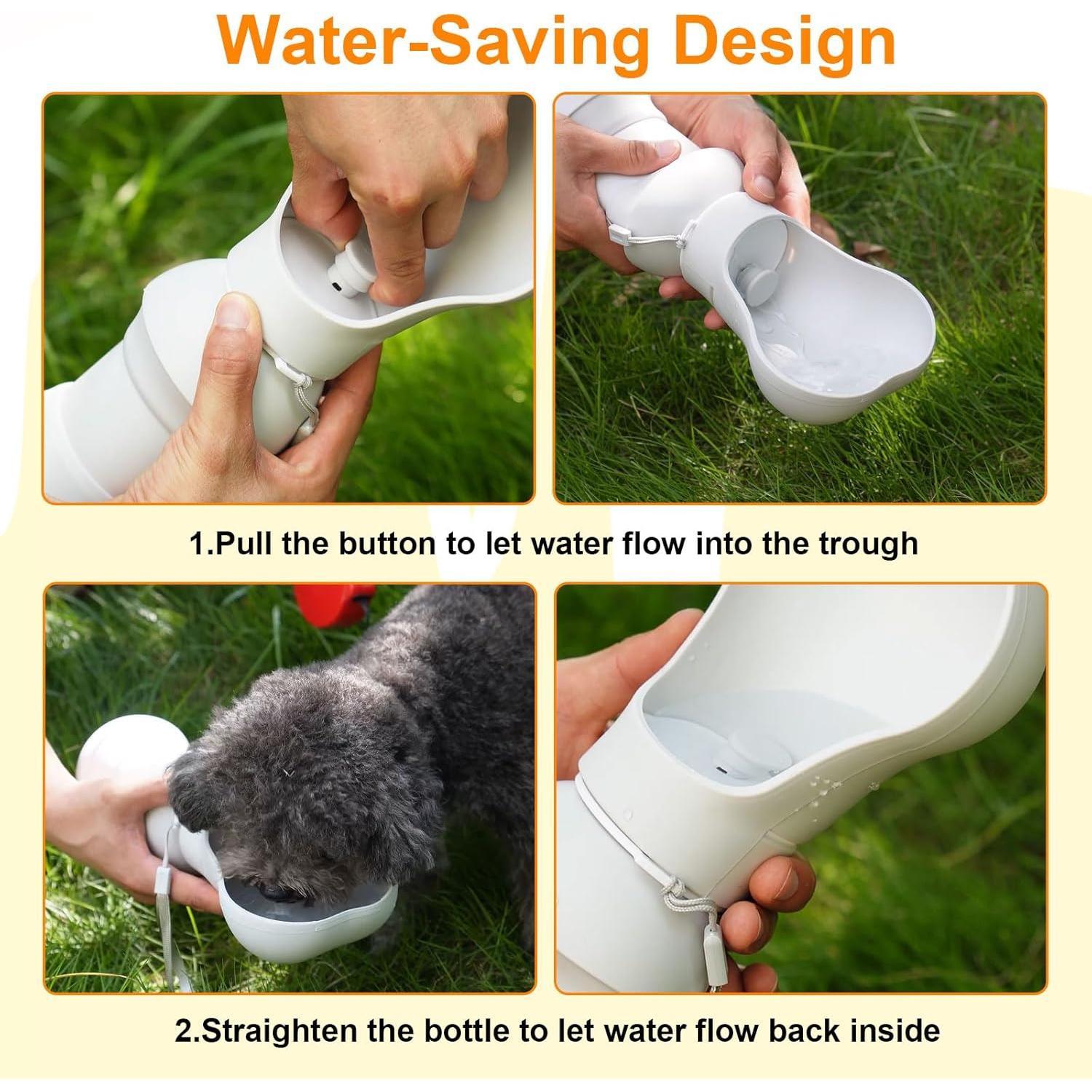 Water-Saving Design

1.Pull the button to let water flow into the trough

2.Straighten the bottle to let water flow back inside