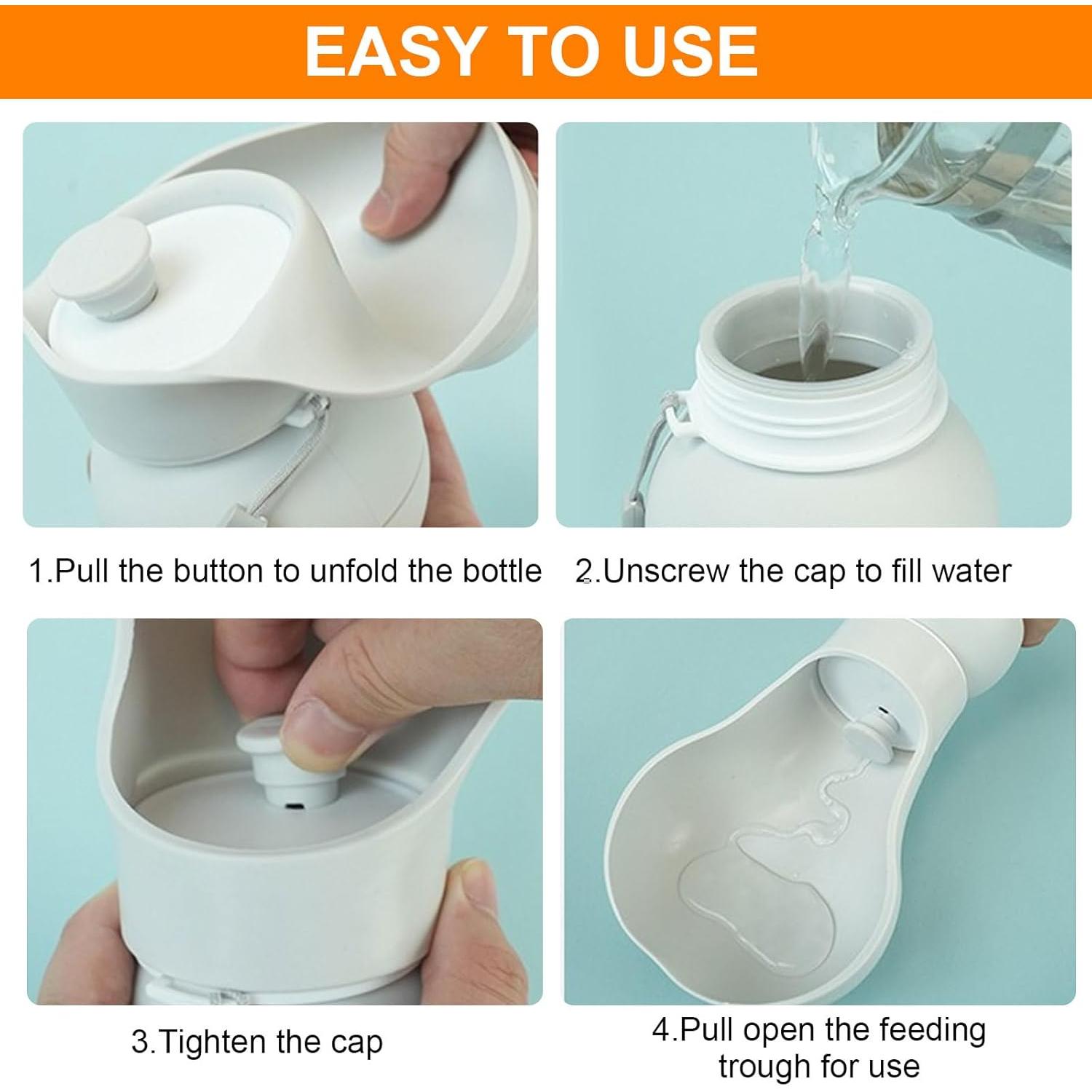 EASY TO USE

1.Pull the button to unfold the bottle

2.Unscrew the cap to fill water

3.Tighten the cap

4.Pull open the feeding trough for use