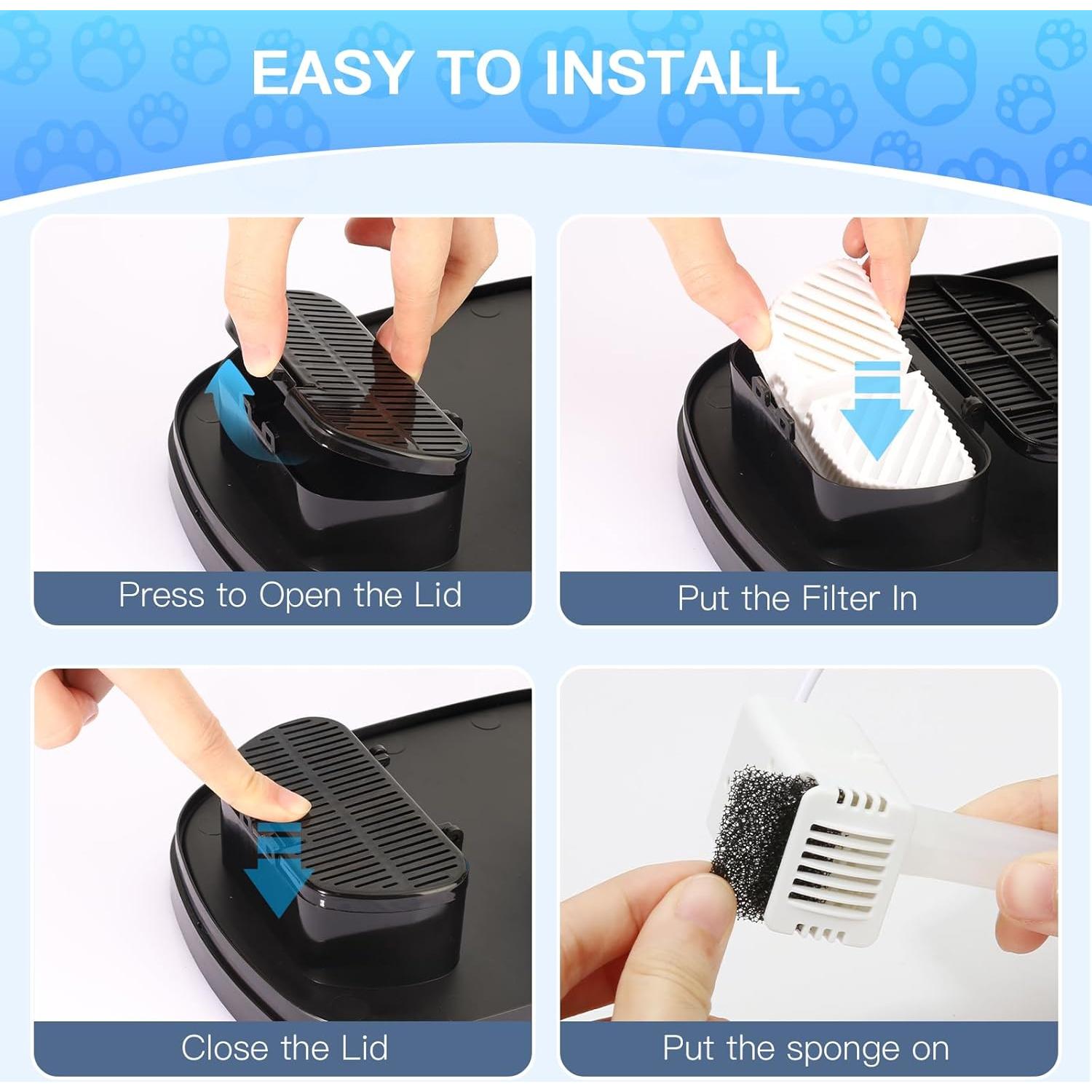 EASY TO INSTALL

Press to Open the Lid

Put the Filter In

Close the Lid

Put the sponge on