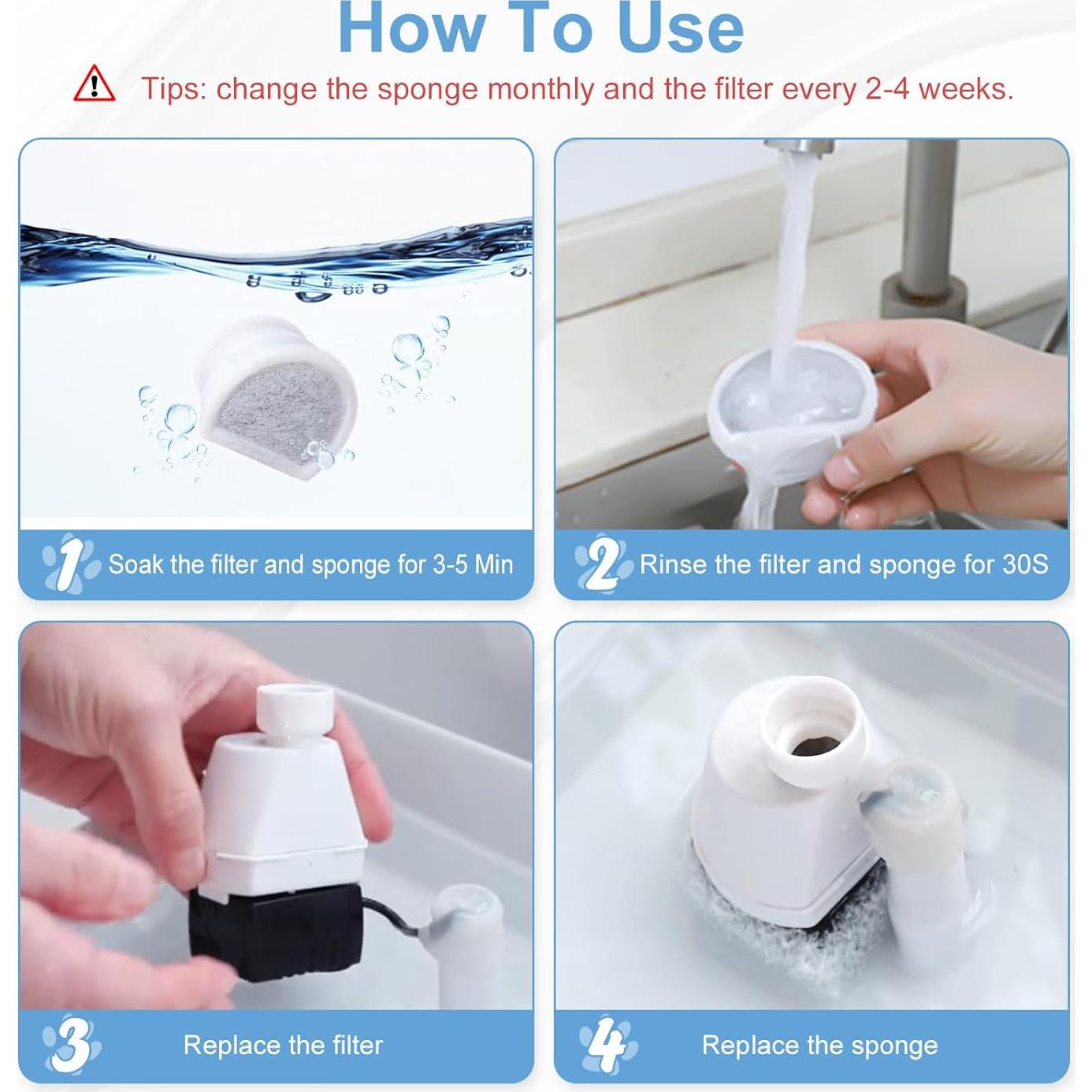 How To Use

Tips: change the sponge monthly and the filter every 2-4 weeks.

1 Soak the filter and sponge for 3-5 Min

2 Rinse the filter and sponge for 30S

3 Replace the filter

4 Replace the sponge