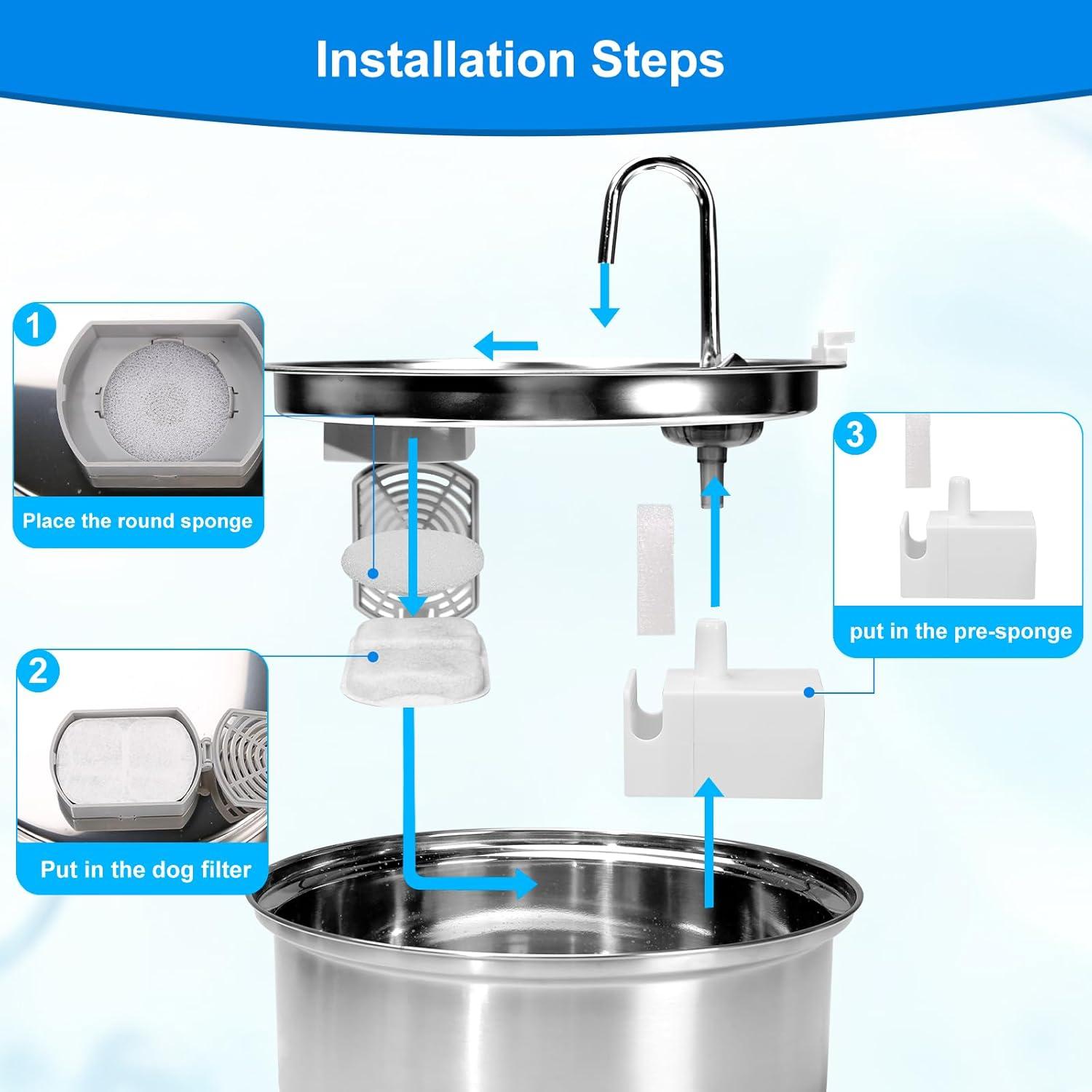 Installation Steps

1
Place the round sponge

2
Put in the dog filter

3
put in the pre-sponge