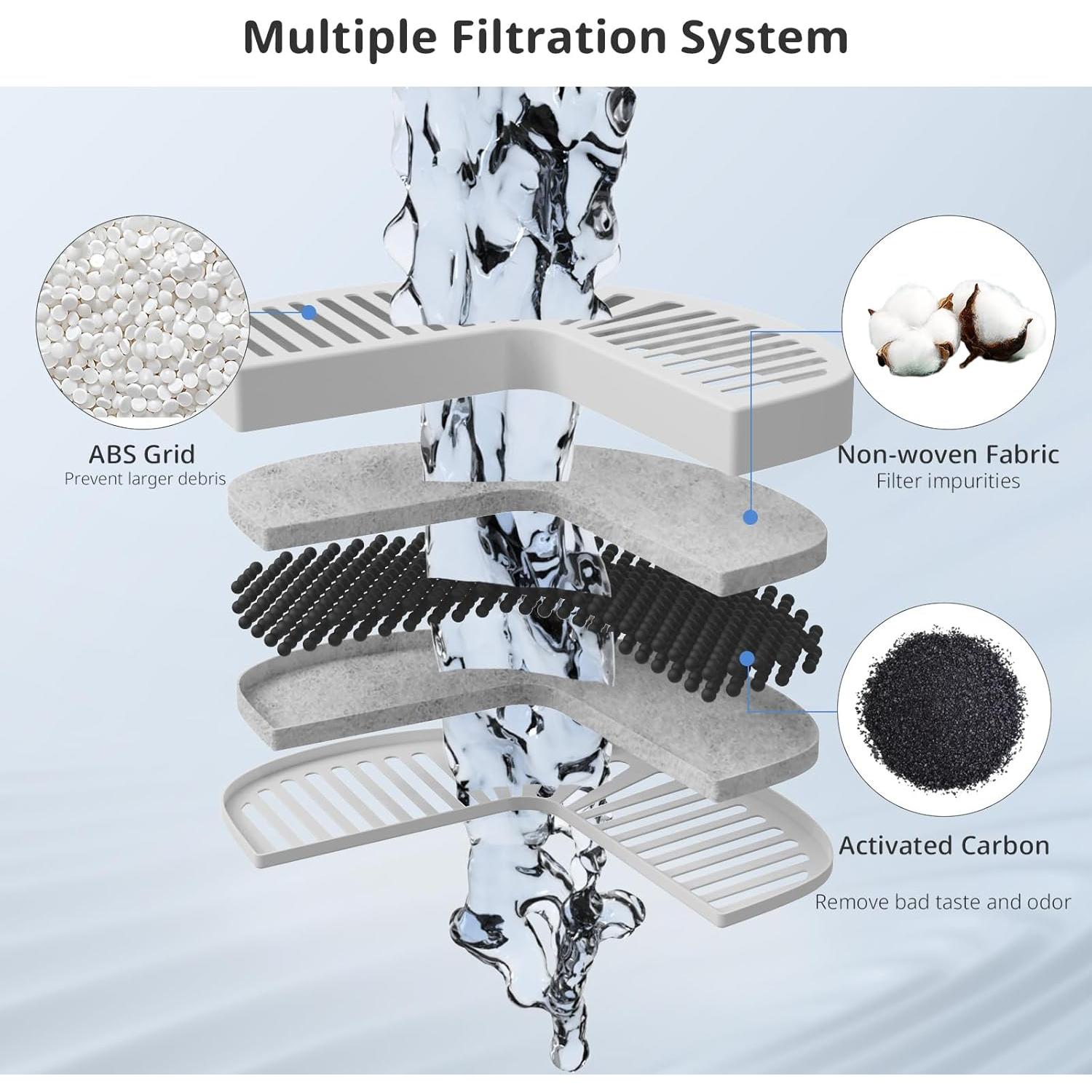 Multiple Filtration System

ABS Grid
Prevent larger debris

Non-woven Fabric
Filter impurities

Activated Carbon

Remove bad taste and odor