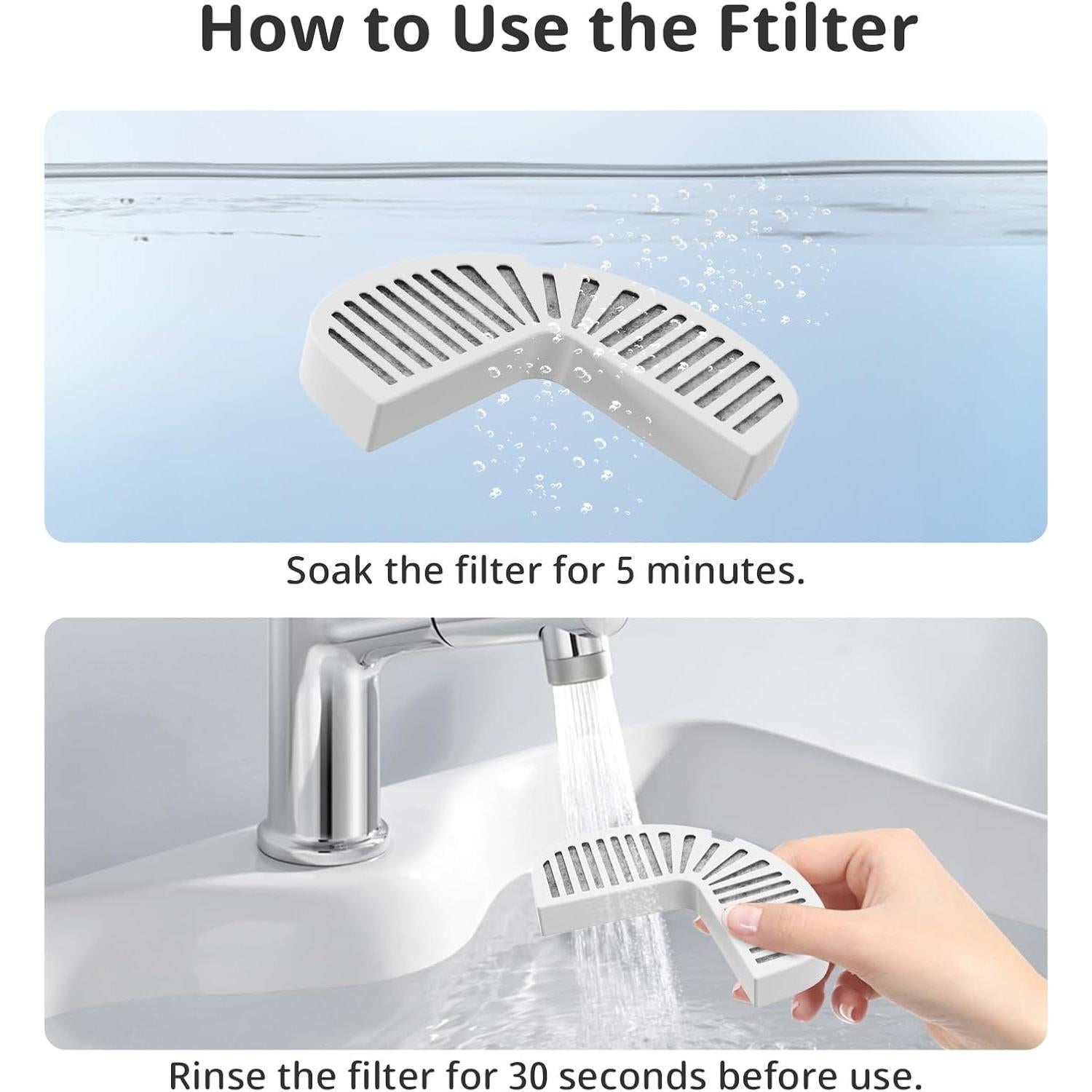 How to Use the Ftilter

Soak the filter for 5 minutes.

Rinse the filter for 30 seconds before use.