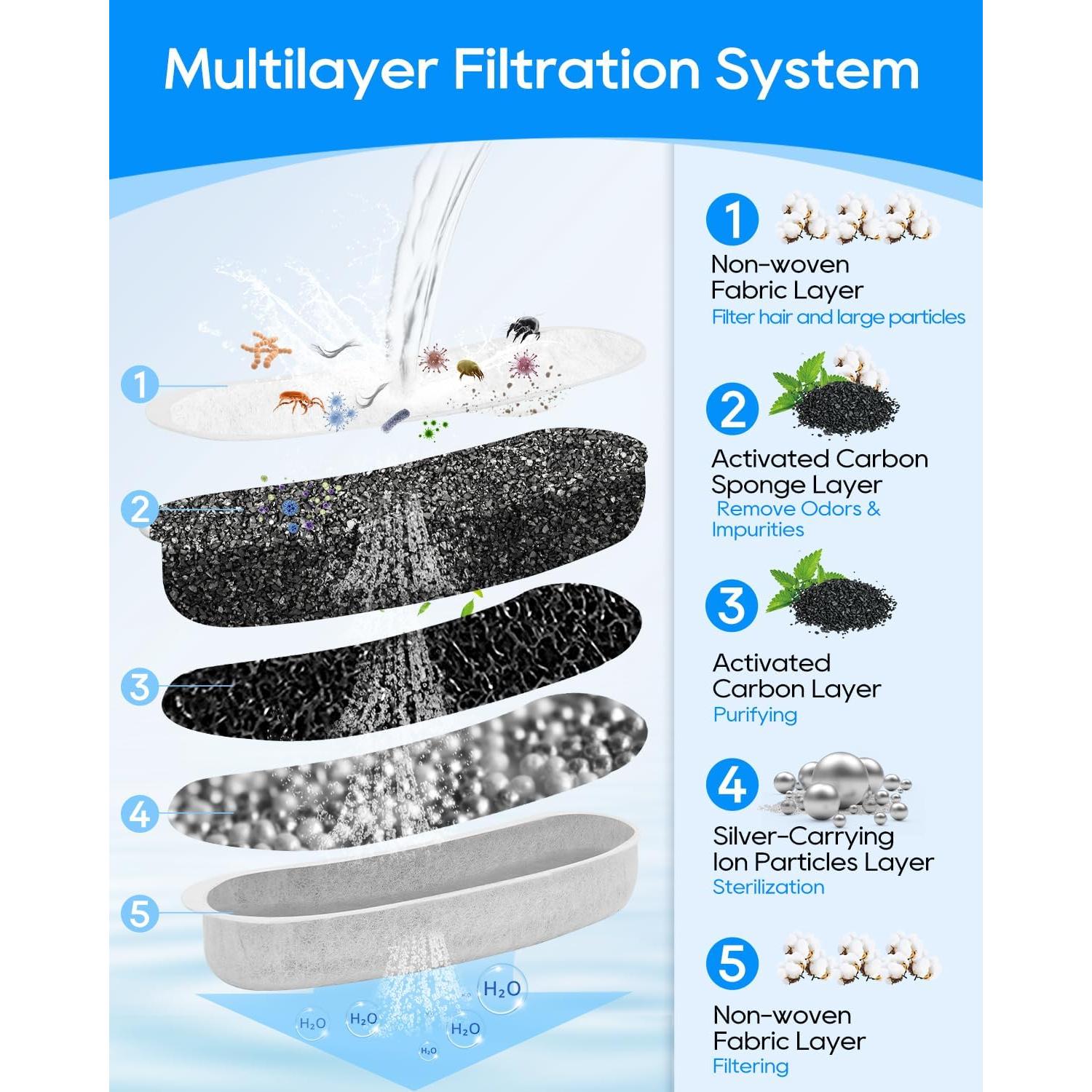 Multilayer Filtration System

1
2
3
4
5

$H_2O$ $H_2O$ $H_2O$ $H_2O$ $H_2O$

1
Non-woven Fabric Layer
Filter hair and large particles

2
Activated Carbon Sponge Layer
Remove Odors & Impurities

3
Activated Carbon Layer
Purifying

4
Silver-Carrying Ion Particles Layer
Sterilization

5
Non-woven Fabric Layer
Filtering