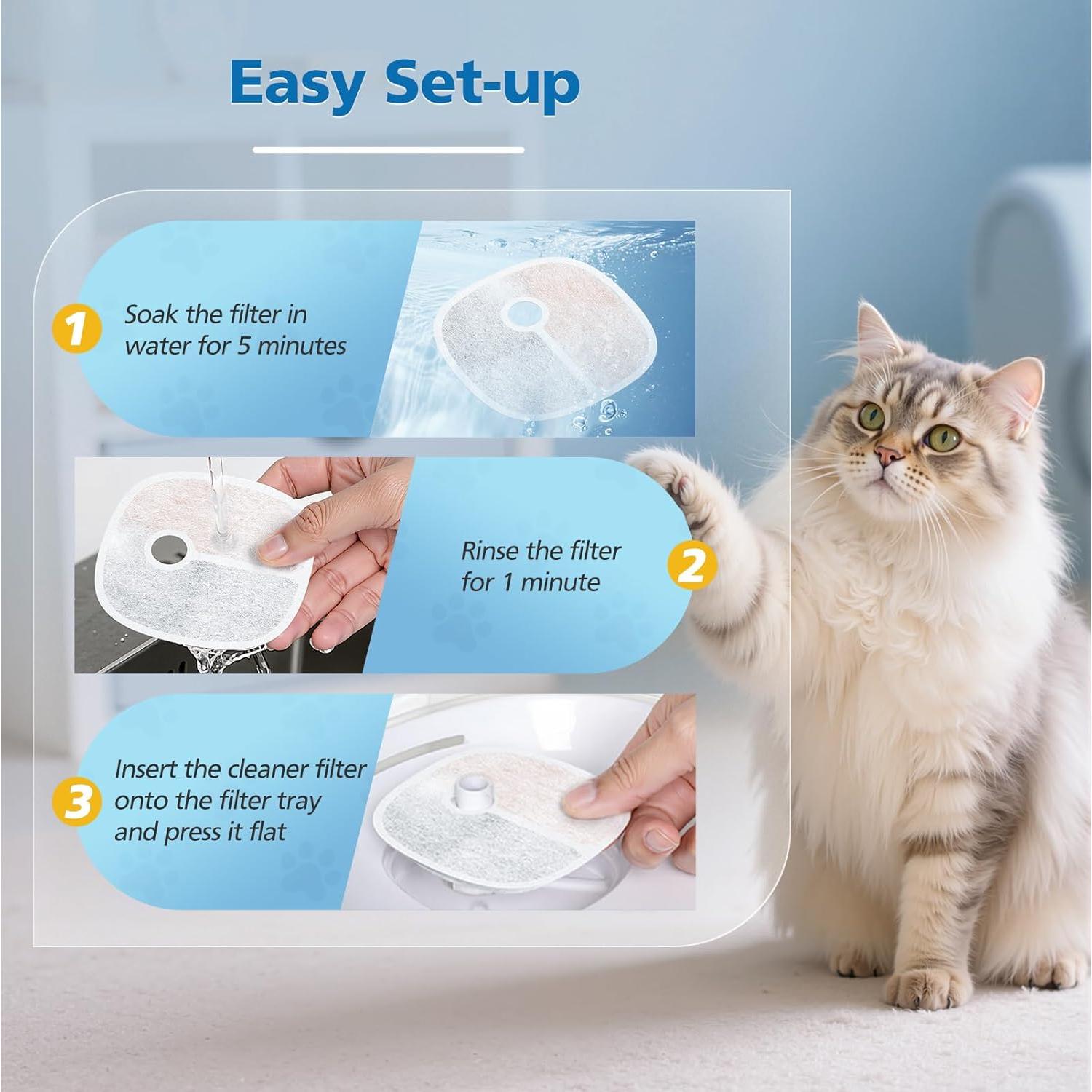 Easy Set-up

1 Soak the filter in water for 5 minutes

Rinse the filter for 1 minute 2

3 Insert the cleaner filter onto the filter tray and press it flat