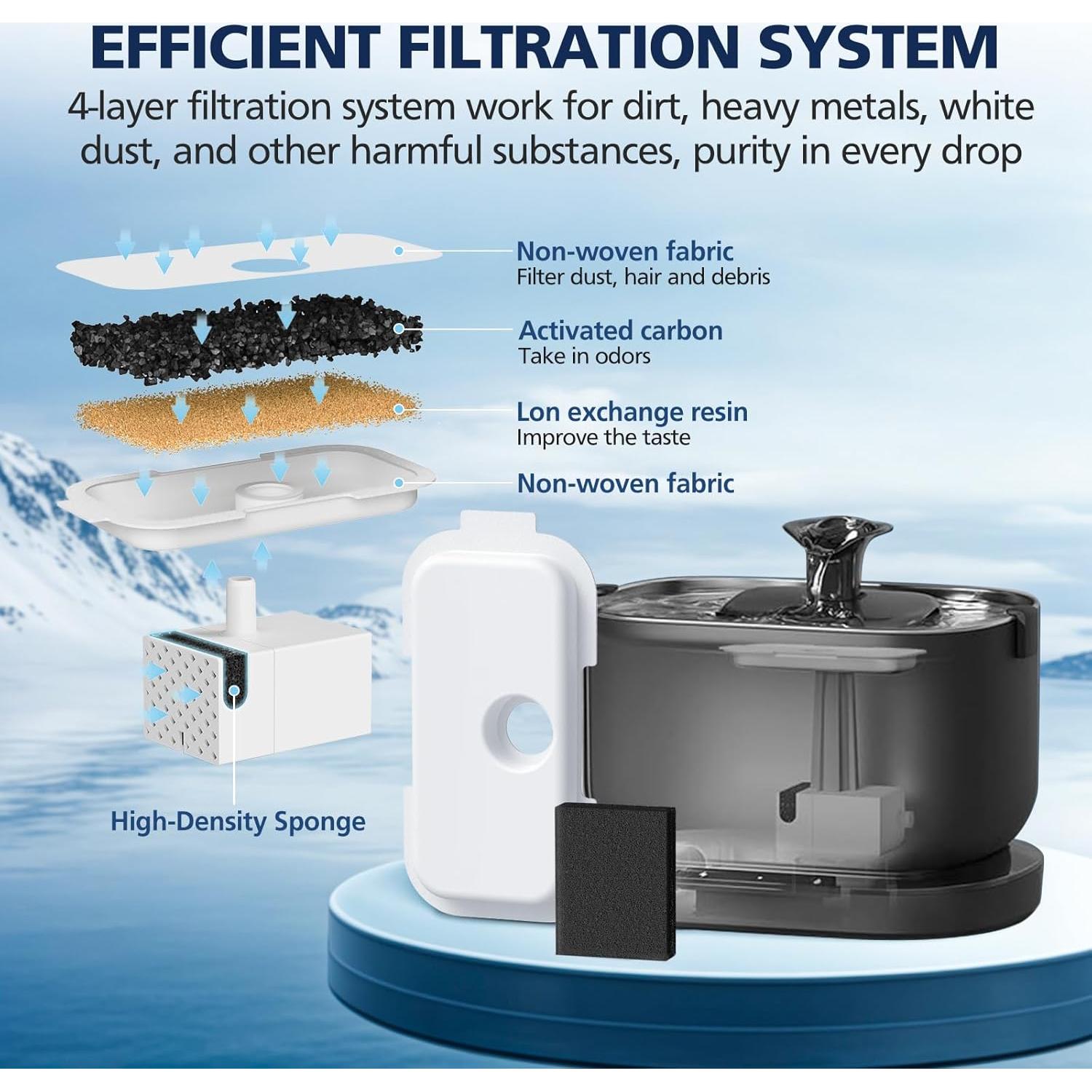 EFFICIENT FILTRATION SYSTEM

4-layer filtration system work for dirt, heavy metals, white dust, and other harmful substances, purity in every drop

Non-woven fabric
Filter dust, hair and debris

Activated carbon
Take in odors

Lon exchange resin
Improve the taste

Non-woven fabric

High-Density Sponge