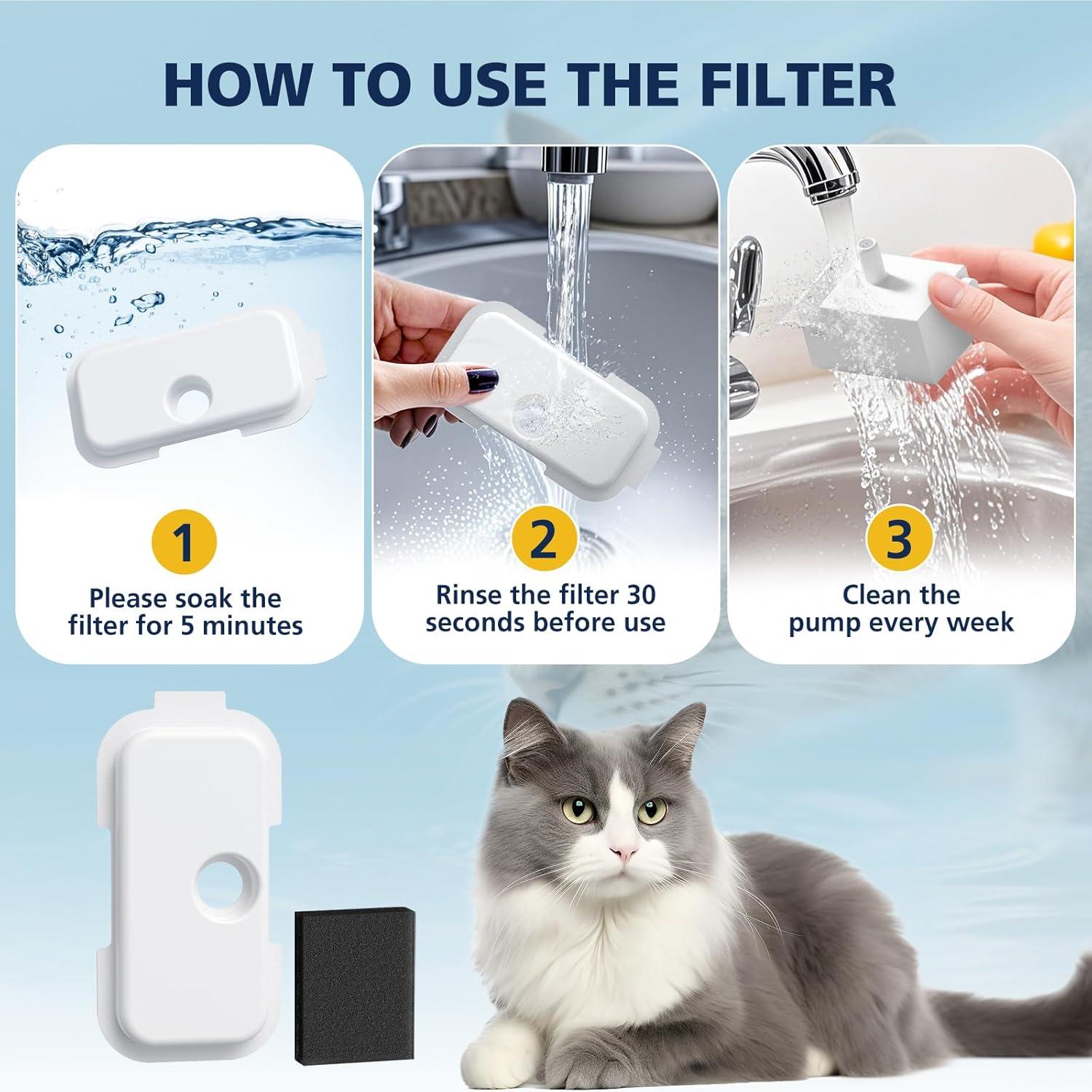 HOW TO USE THE FILTER

1
Please soak the filter for 5 minutes

2
Rinse the filter 30 seconds before use

3
Clean the pump every week