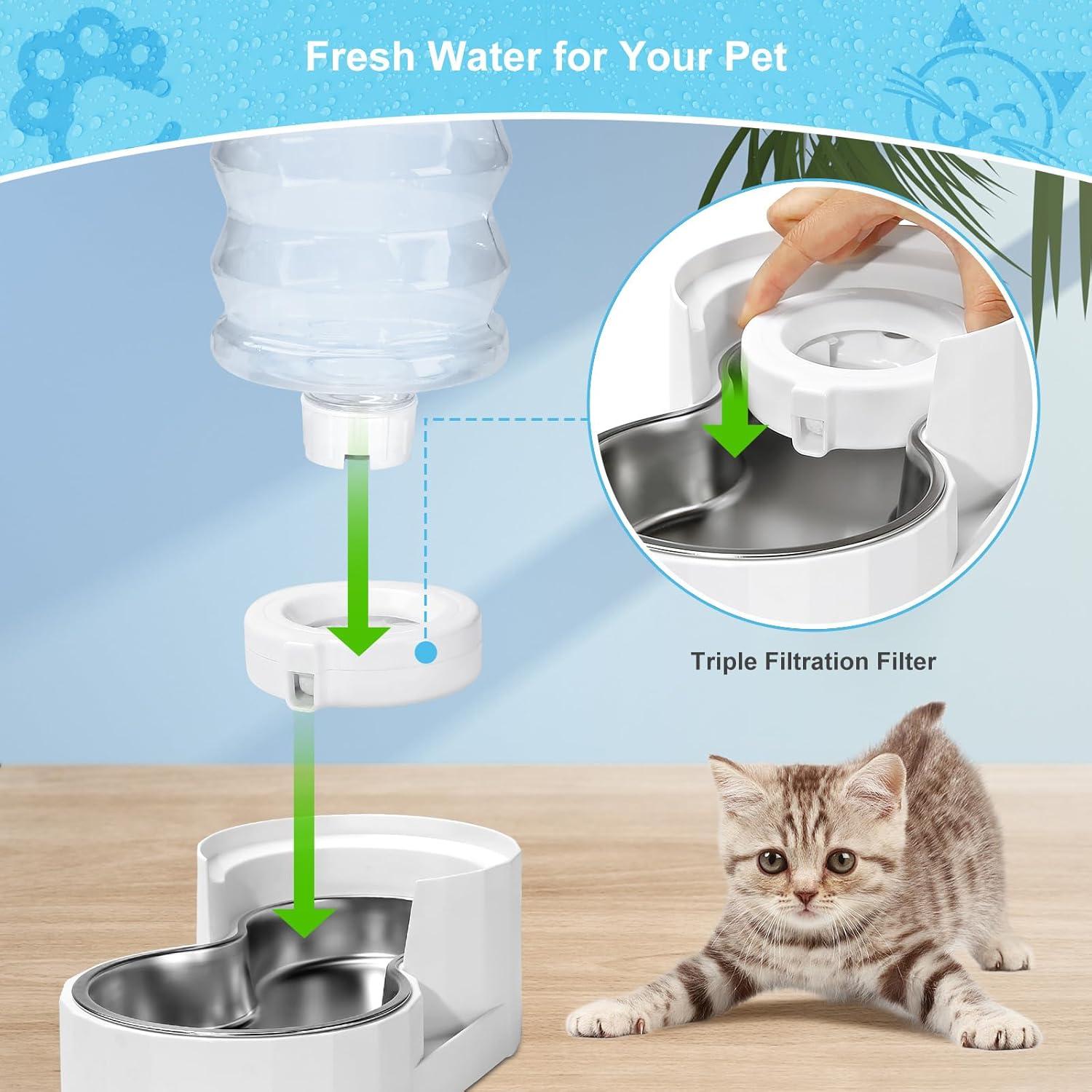 Fresh Water for Your Pet

Triple Filtration Filter