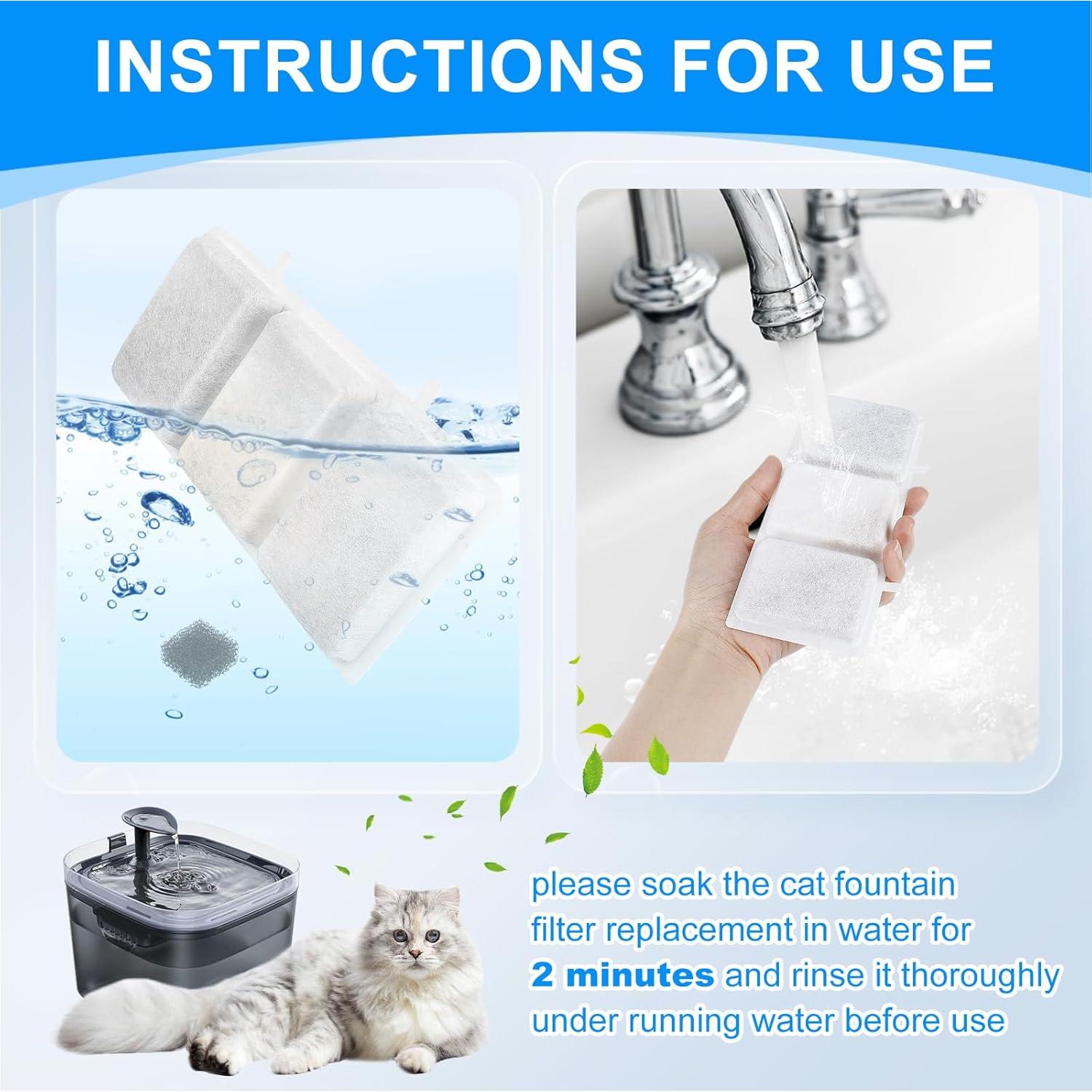 INSTRUCTIONS FOR USE

please soak the cat fountain filter replacement in water for 2 minutes and rinse it thoroughly under running water before use