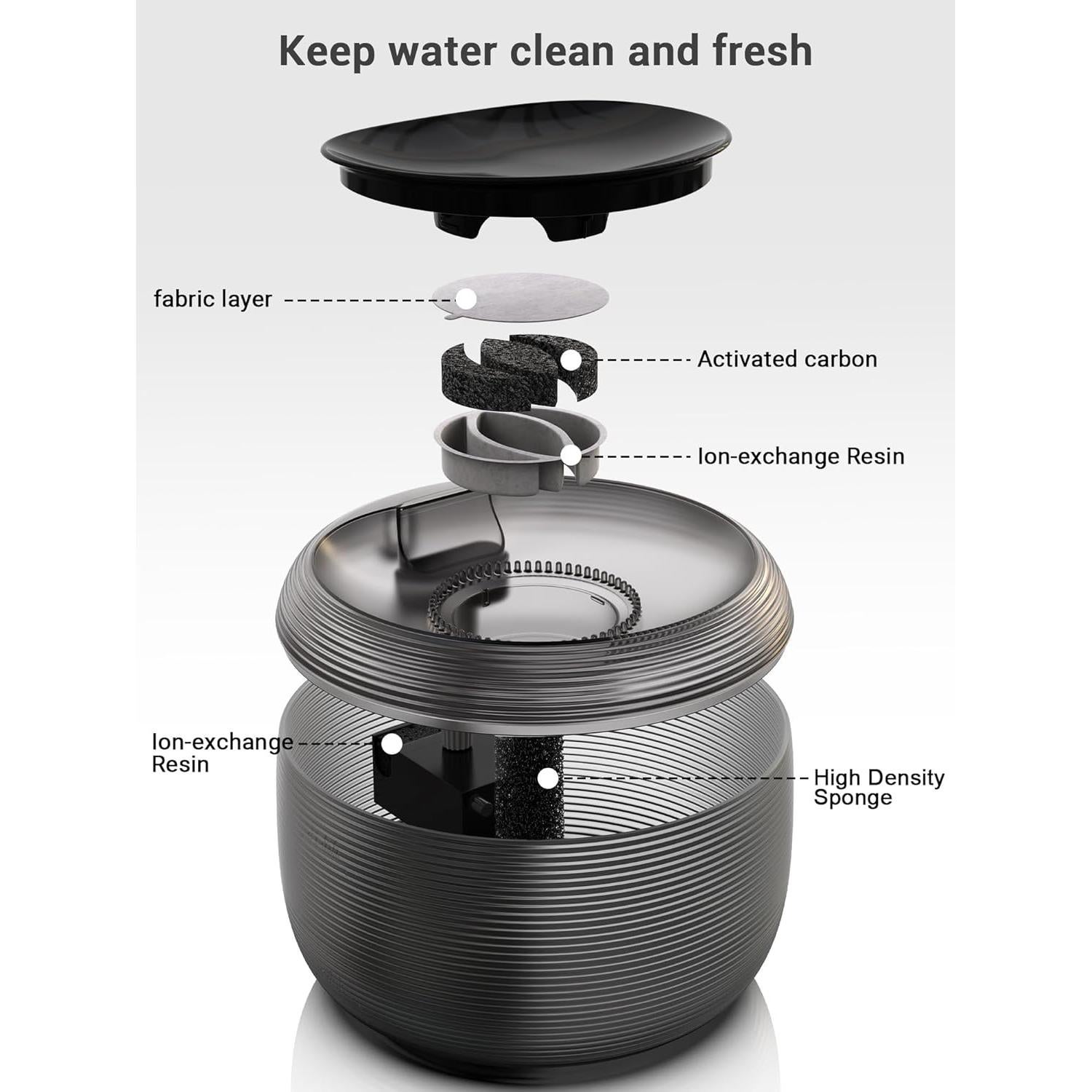 Keep water clean and fresh

fabric layer

Activated carbon

Ion-exchange Resin

Ion-exchange Resin

High Density Sponge