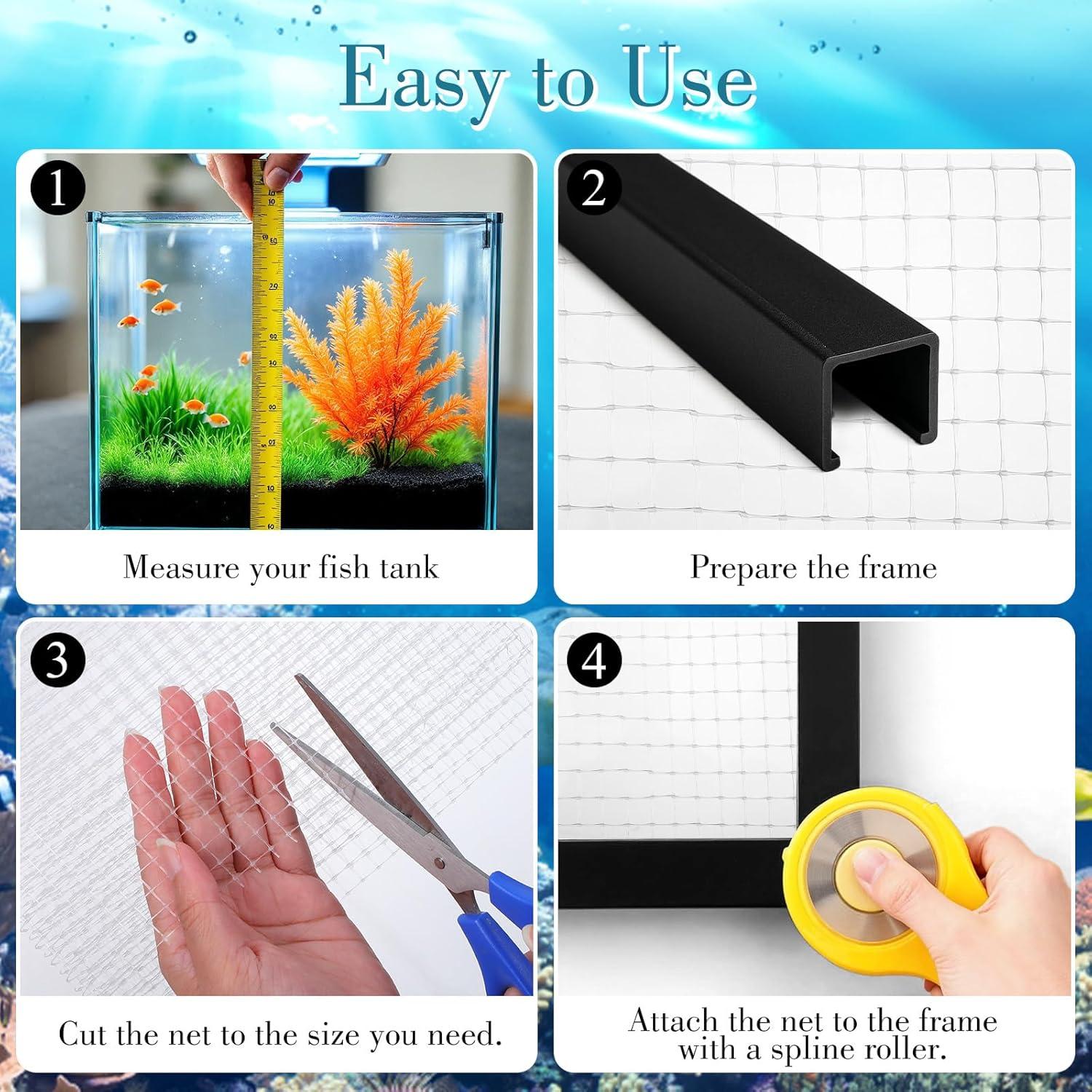 Easy to Use

1

Measure your fish tank

2

Prepare the frame

3

Cut the net to the size you need.

4

Attach the net to the frame with a spline roller.