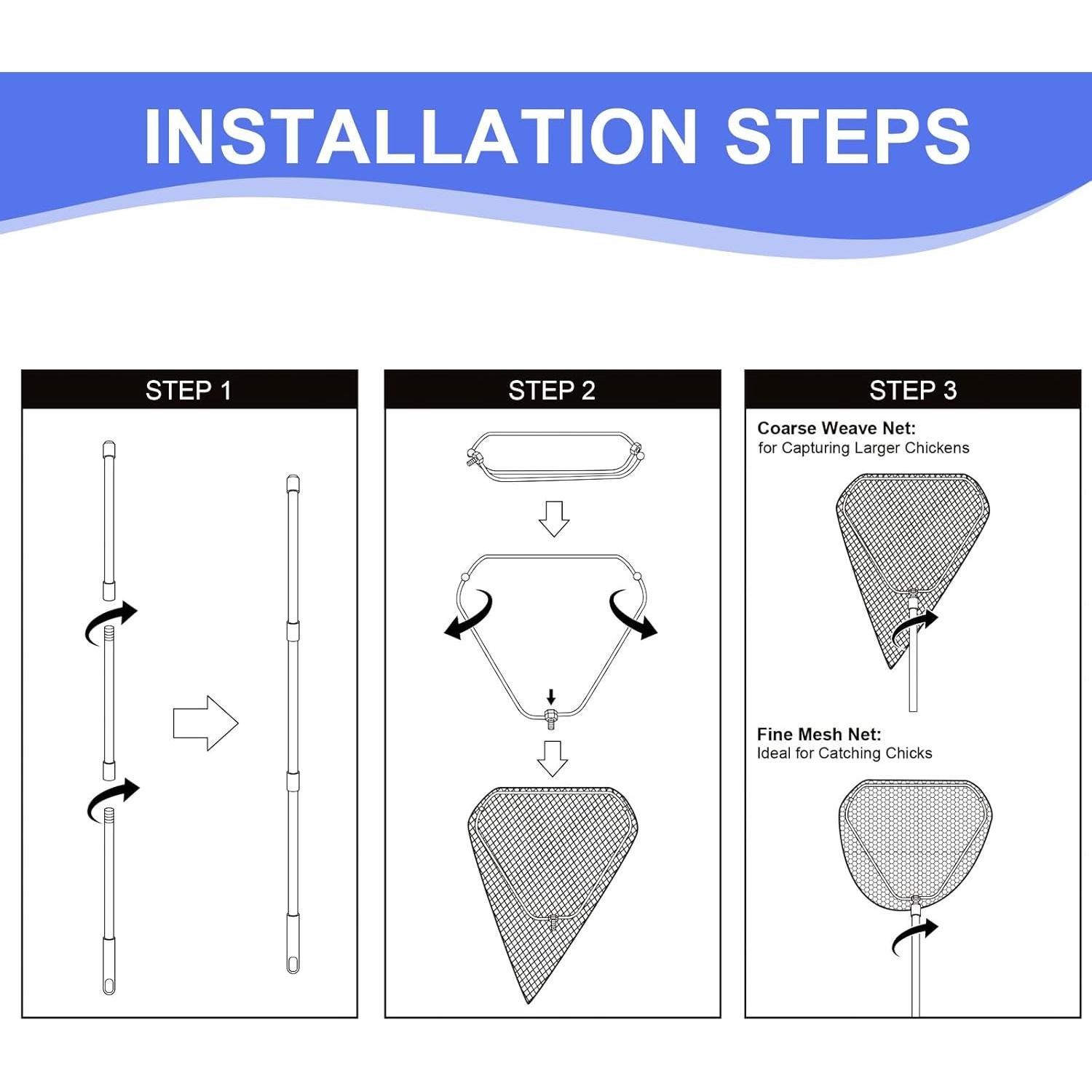 INSTALLATION STEPS

STEP 1

STEP 2

STEP 3

Coarse Weave Net:
for Capturing Larger Chickens

Fine Mesh Net:
Ideal for Catching Chicks