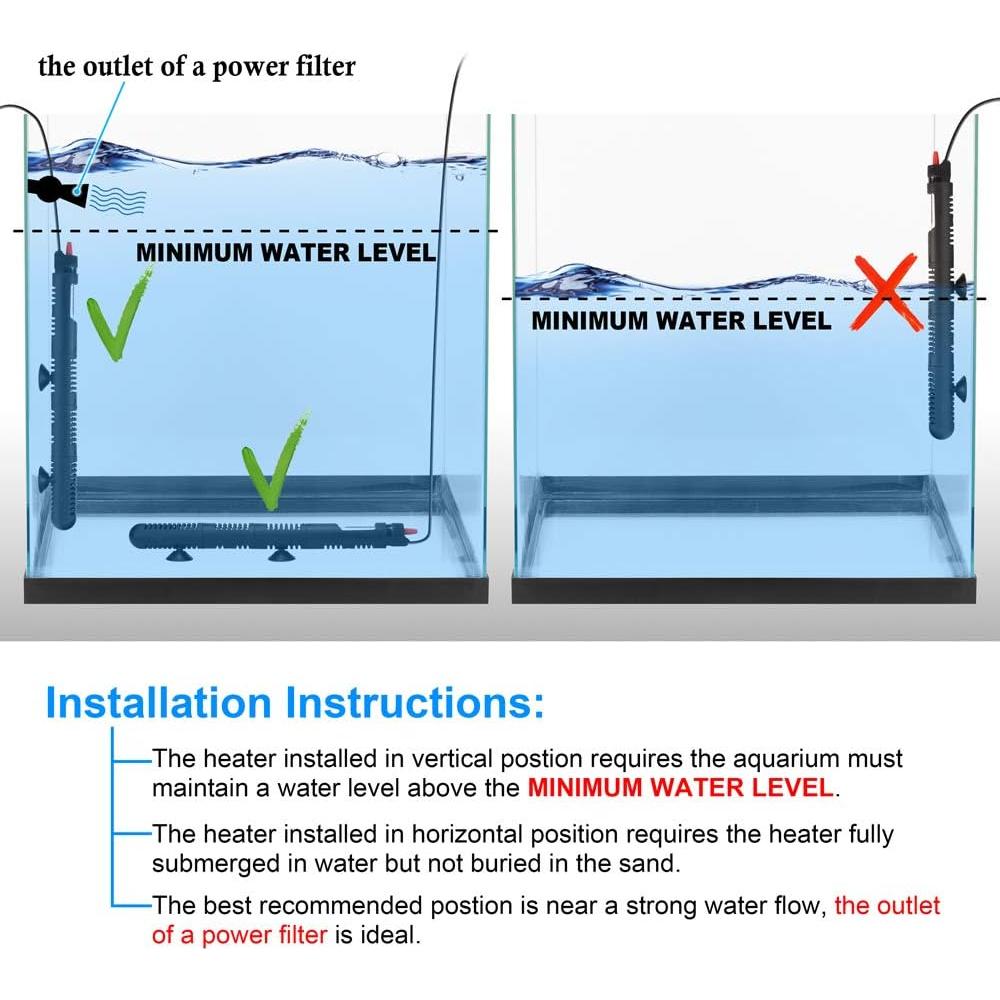 the outlet of a power filter

MINIMUM WATER LEVEL

MINIMUM WATER LEVEL

Installation Instructions:

The heater installed in vertical postion requires the aquarium must maintain a water level above the MINIMUM WATER LEVEL.

The heater installed in horizontal position requires the heater fully submerged in water but not buried in the sand.

The best recommended postion is near a strong water flow, the outlet of a power filter is ideal.