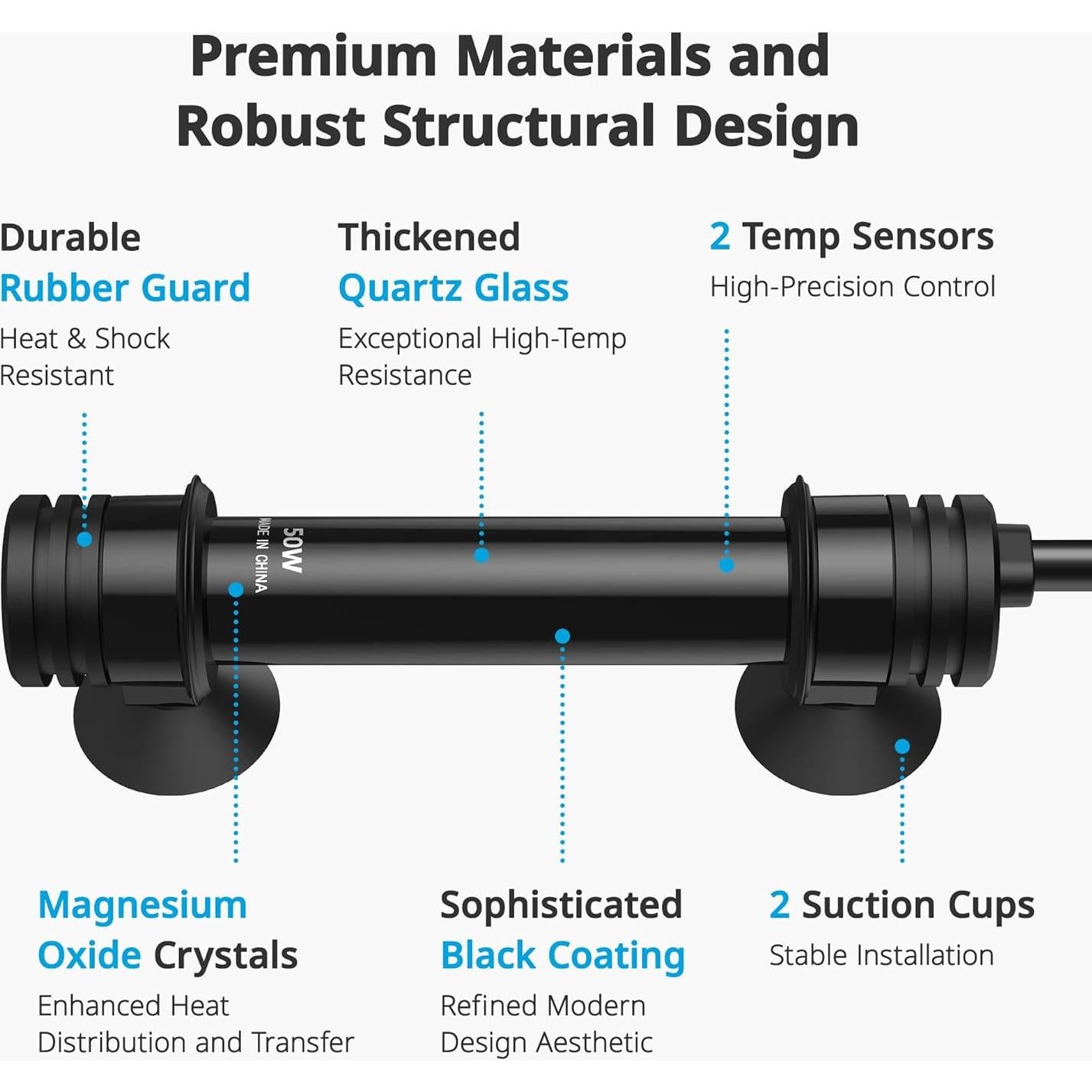 Premium Materials and Robust Structural Design

Durable
Rubber Guard
Heat & Shock Resistant

Thickened
Quartz Glass
Exceptional High-Temp Resistance

2 Temp Sensors
High-Precision Control

50W
MADE IN CHINA

Magnesium Oxide Crystals
Enhanced Heat Distribution and Transfer

Sophisticated
Black Coating
Refined Modern Design Aesthetic

2 Suction Cups
Stable Installation