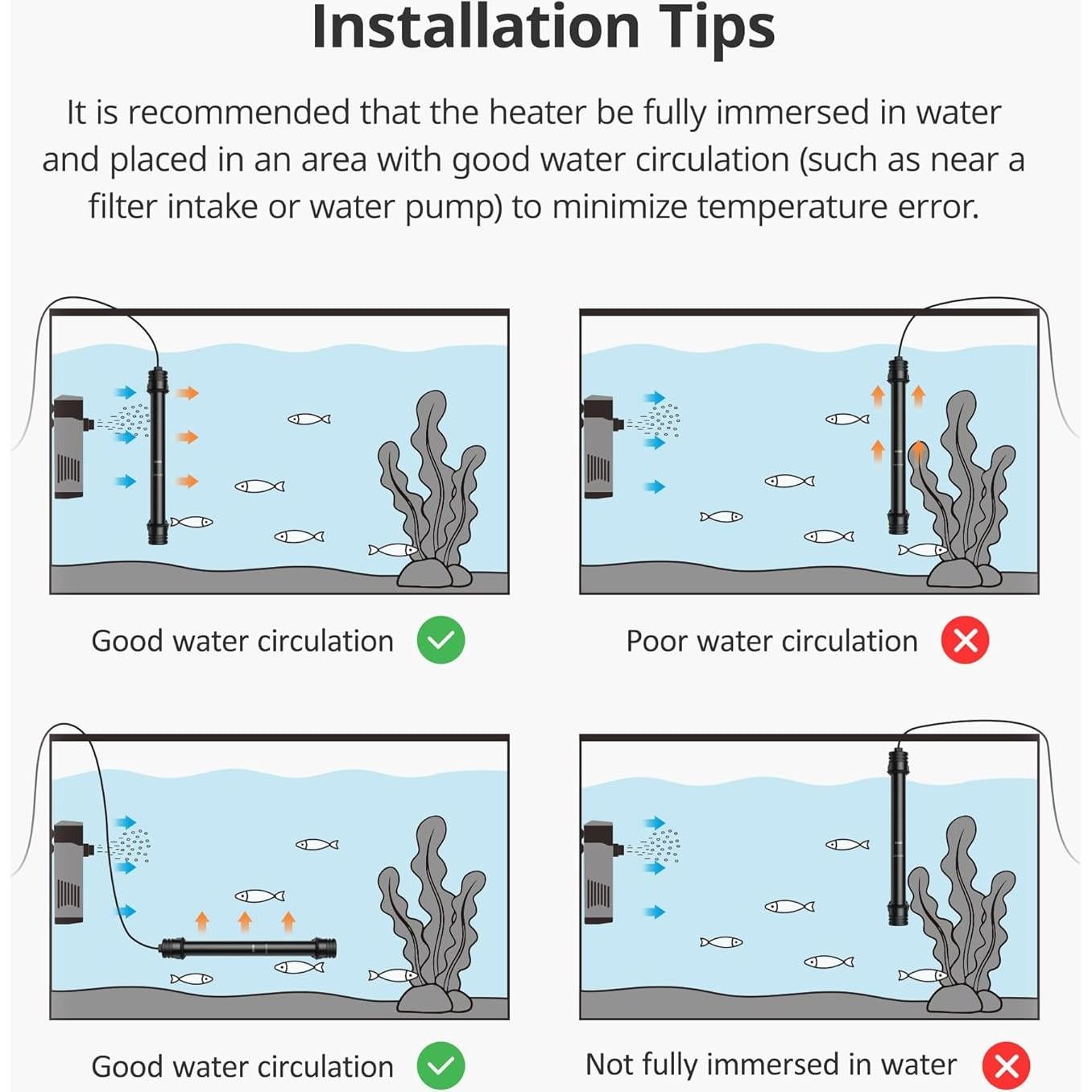 Installation Tips

It is recommended that the heater be fully immersed in water and placed in an area with good water circulation (such as near a filter intake or water pump) to minimize temperature error.

Good water circulation

Poor water circulation

Good water circulation

Not fully immersed in water