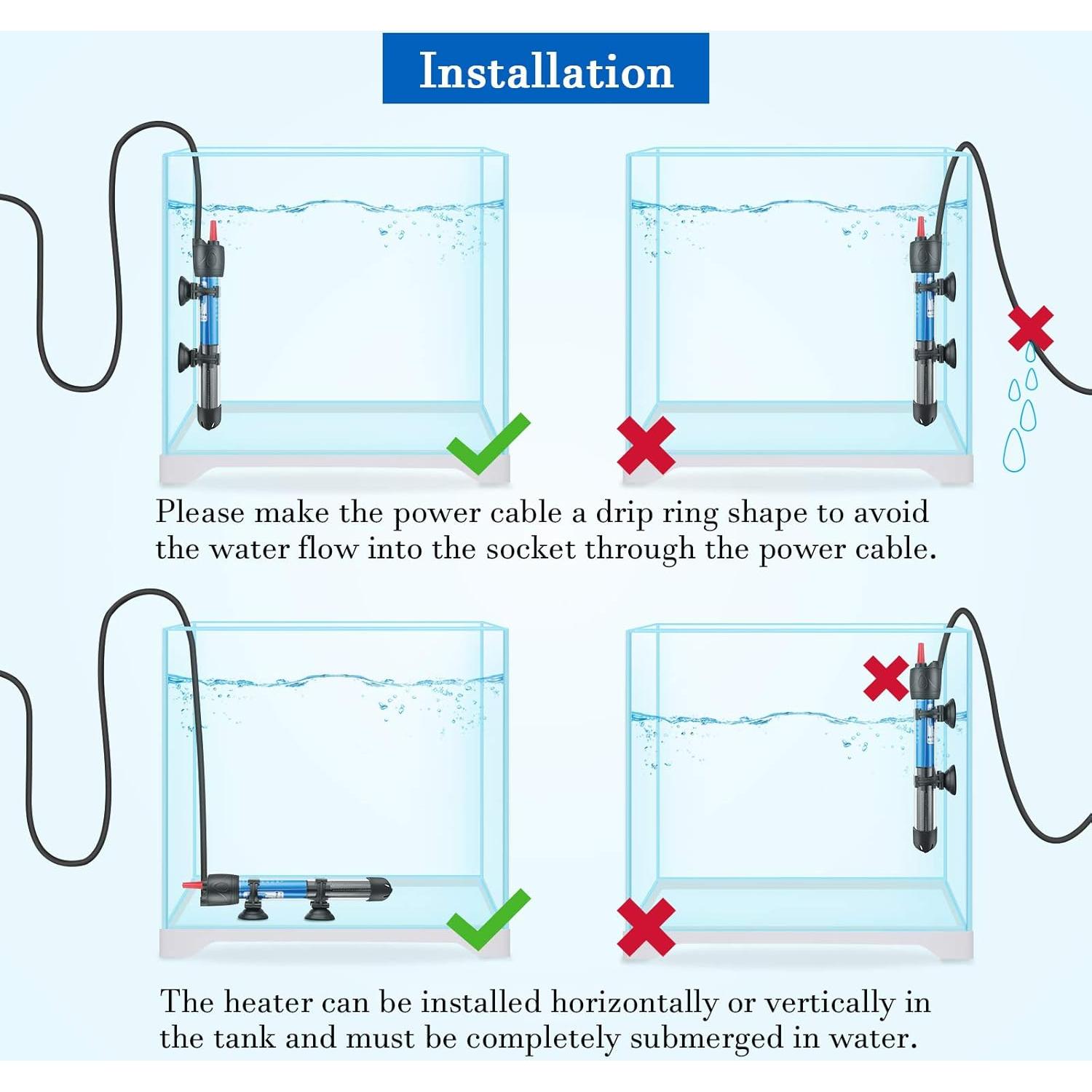 Installation

Please make the power cable a drip ring shape to avoid the water flow into the socket through the power cable.

The heater can be installed horizontally or vertically in the tank and must be completely submerged in water.