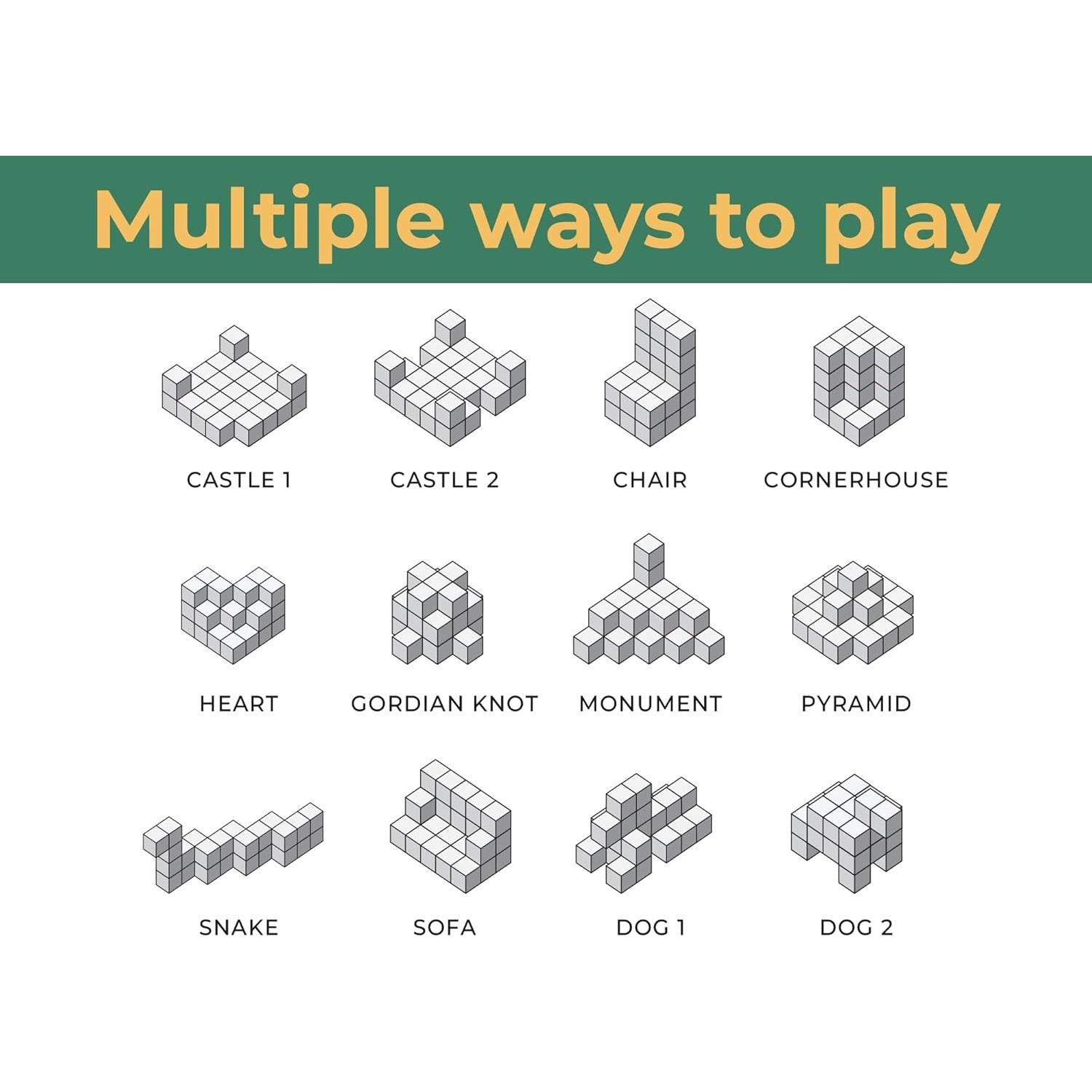 Multiple ways to play

CASTLE 1

CASTLE 2

CHAIR

CORNERHOUSE

HEART

GORDIAN KNOT

MONUMENT

PYRAMID

SNAKE

SOFA

DOG 1

DOG 2