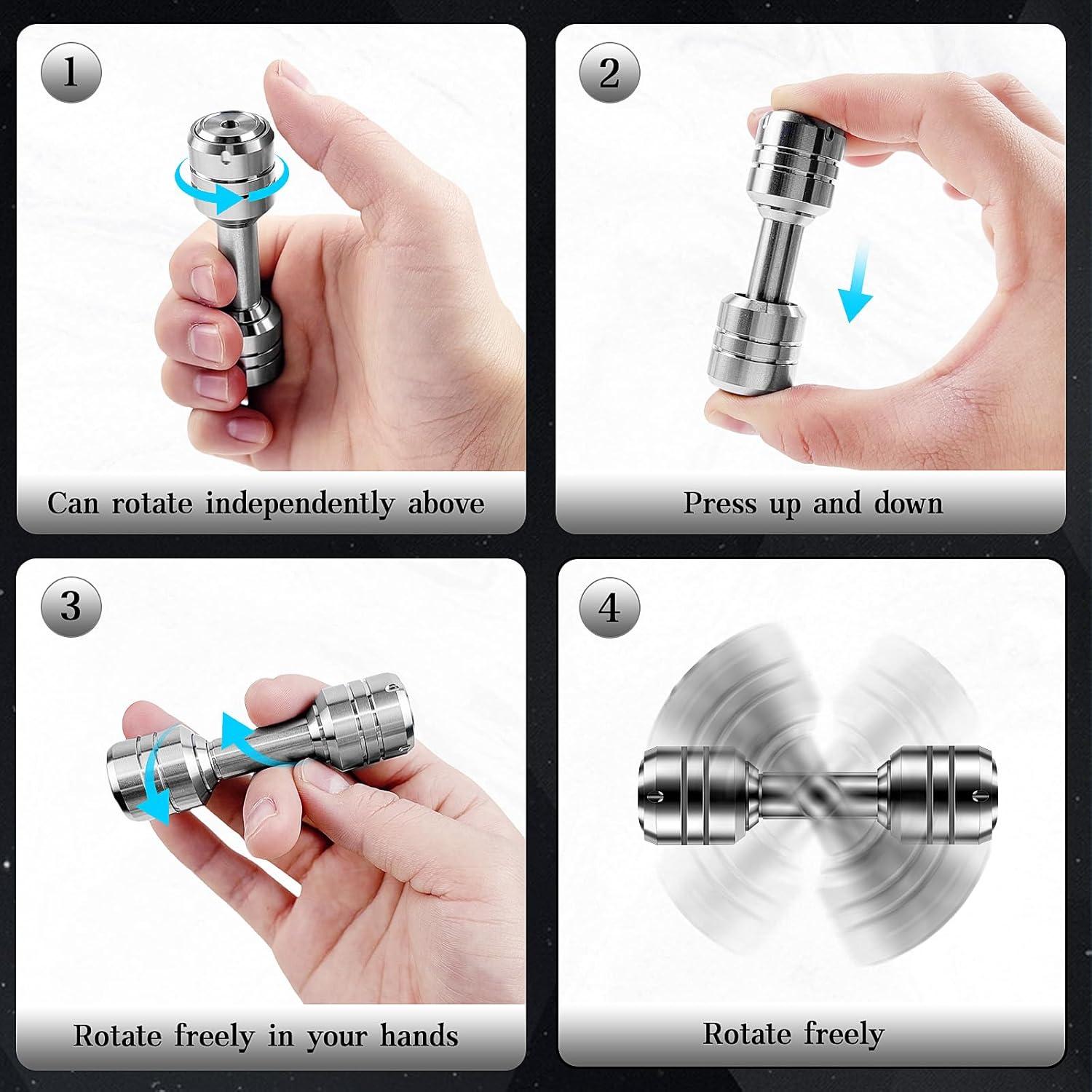 1

Can rotate independently above

2

Press up and down

3

Rotate freely in your hands

4

Rotate freely