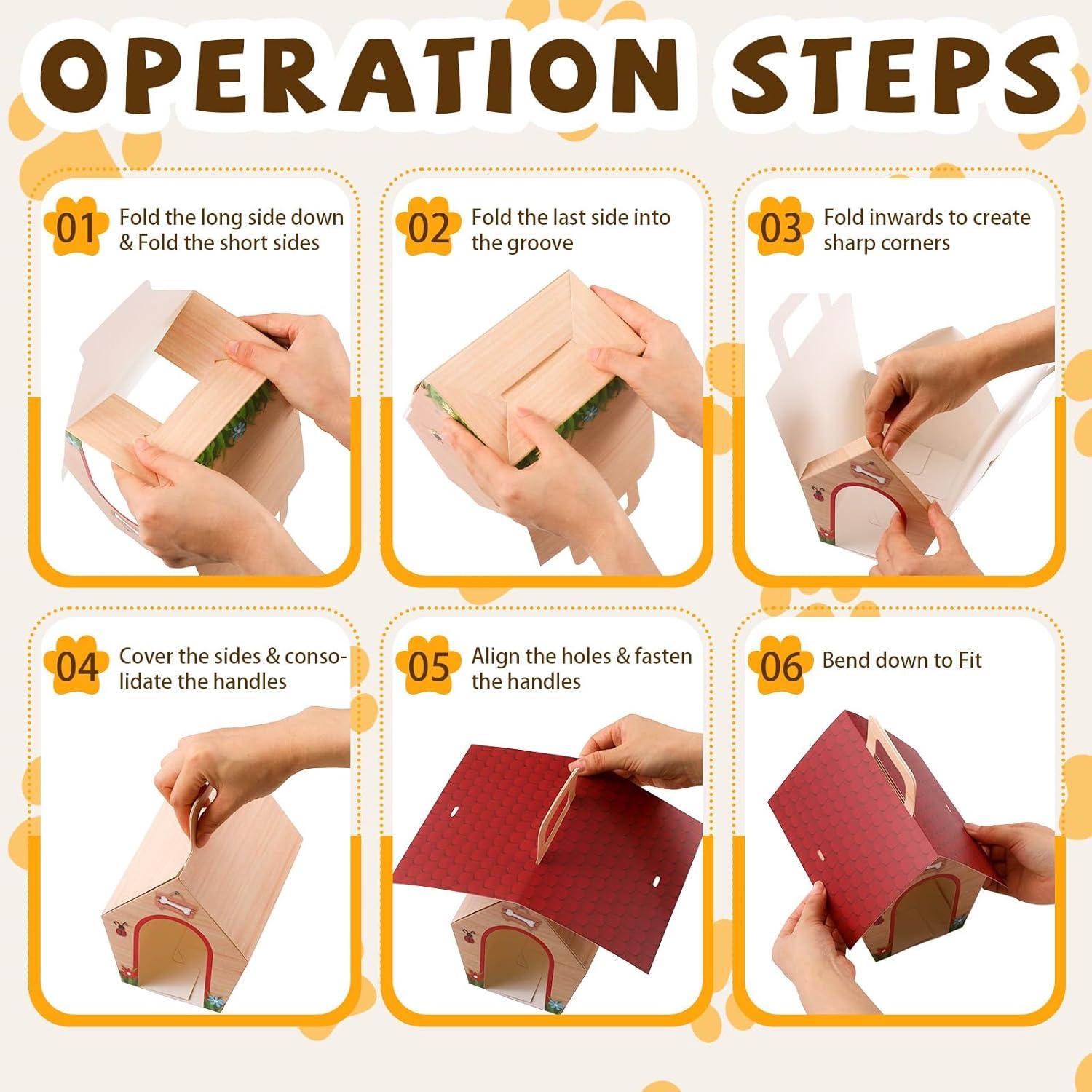 OPERATION STEPS

01 Fold the long side down & Fold the short sides

02 Fold the last side into the groove

03 Fold inwards to create sharp corners

04 Cover the sides & consolidate the handles

05 Align the holes & fasten the handles

06 Bend down to Fit