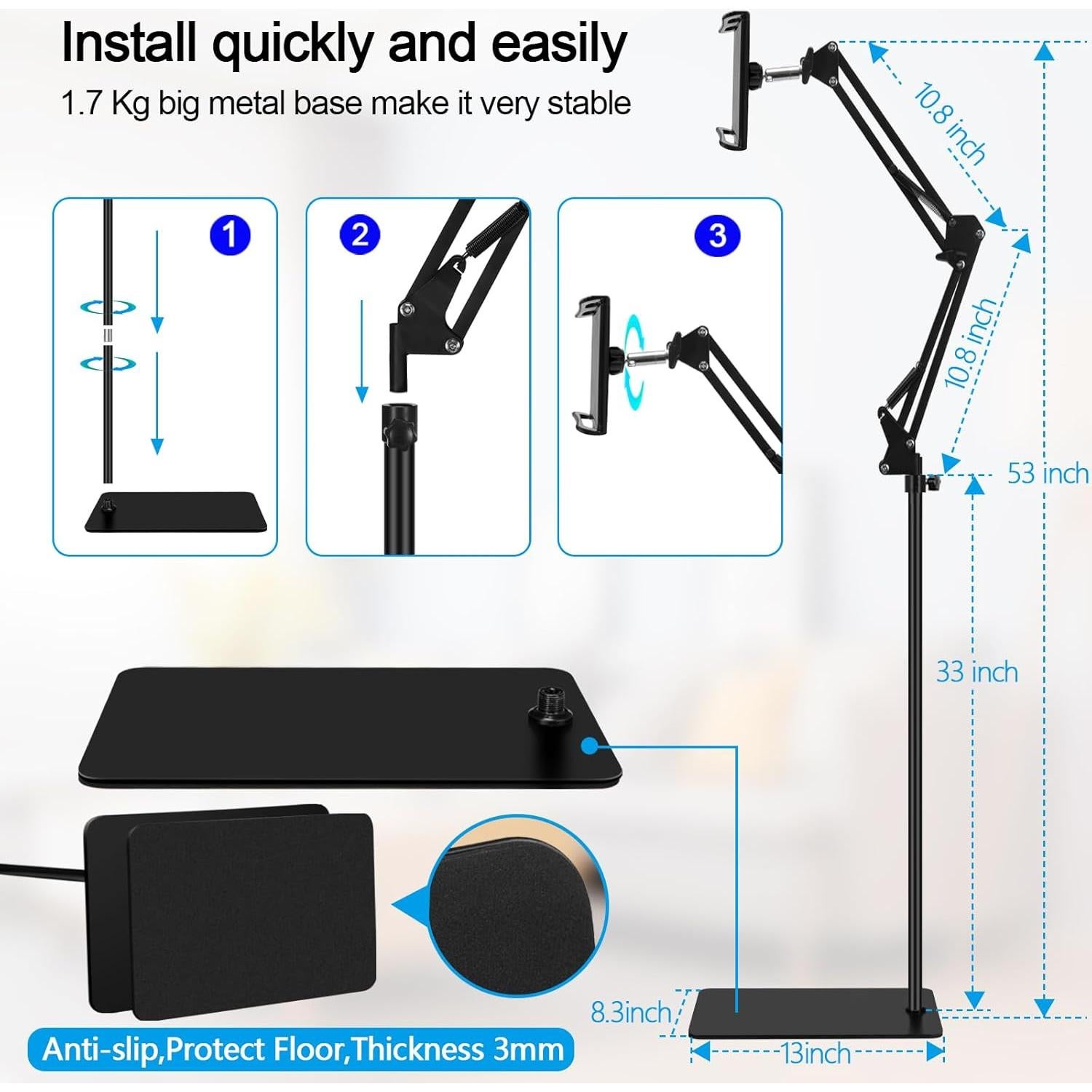 Install quickly and easily

1.7 Kg big metal base make it very stable

1

2

3

10.8 inch

10.8 inch

53 inch

33 inch

8.3inch

13inch

Anti-slip,Protect Floor,Thickness 3mm