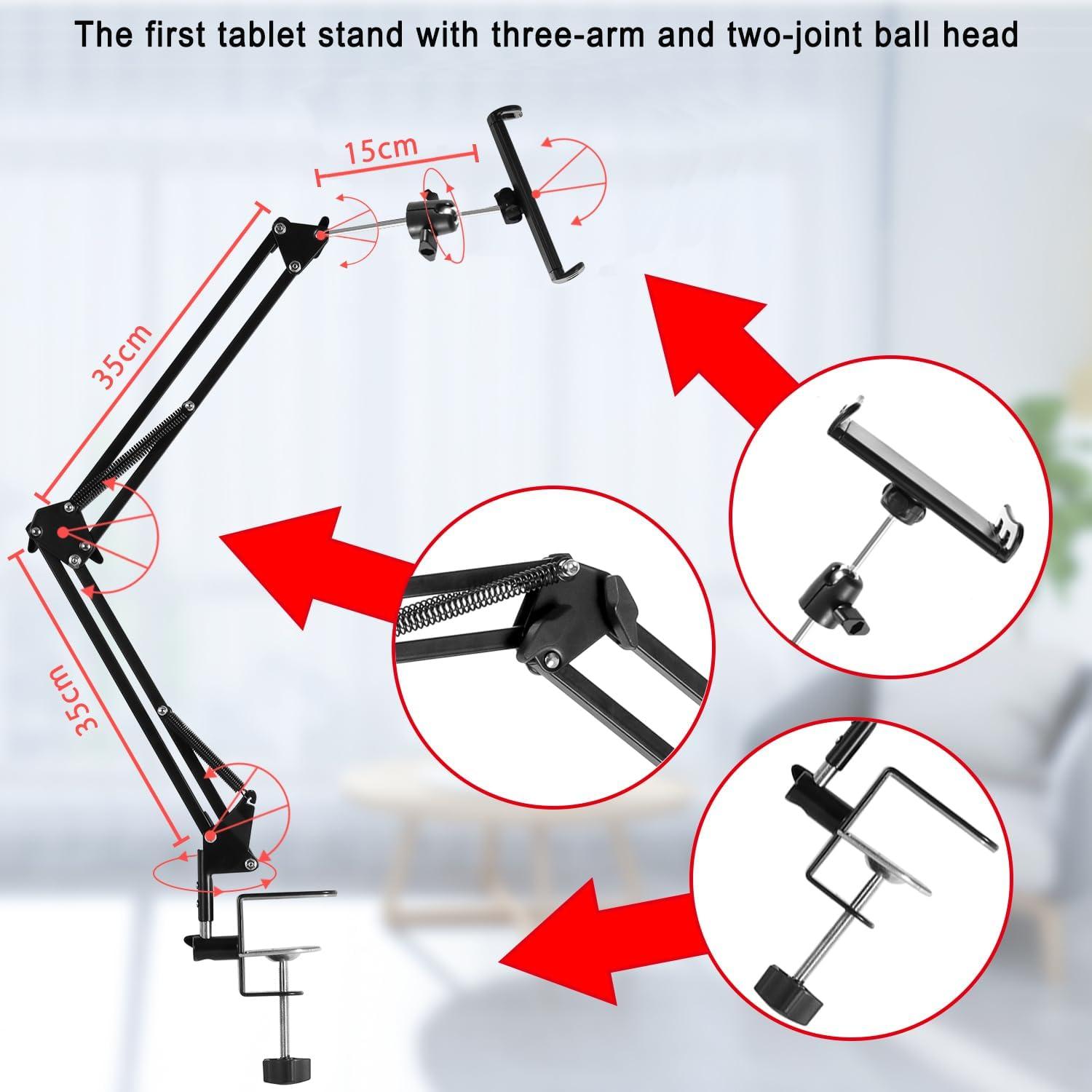 The first tablet stand with three-arm and two-joint ball head

15cm

35cm

35cm