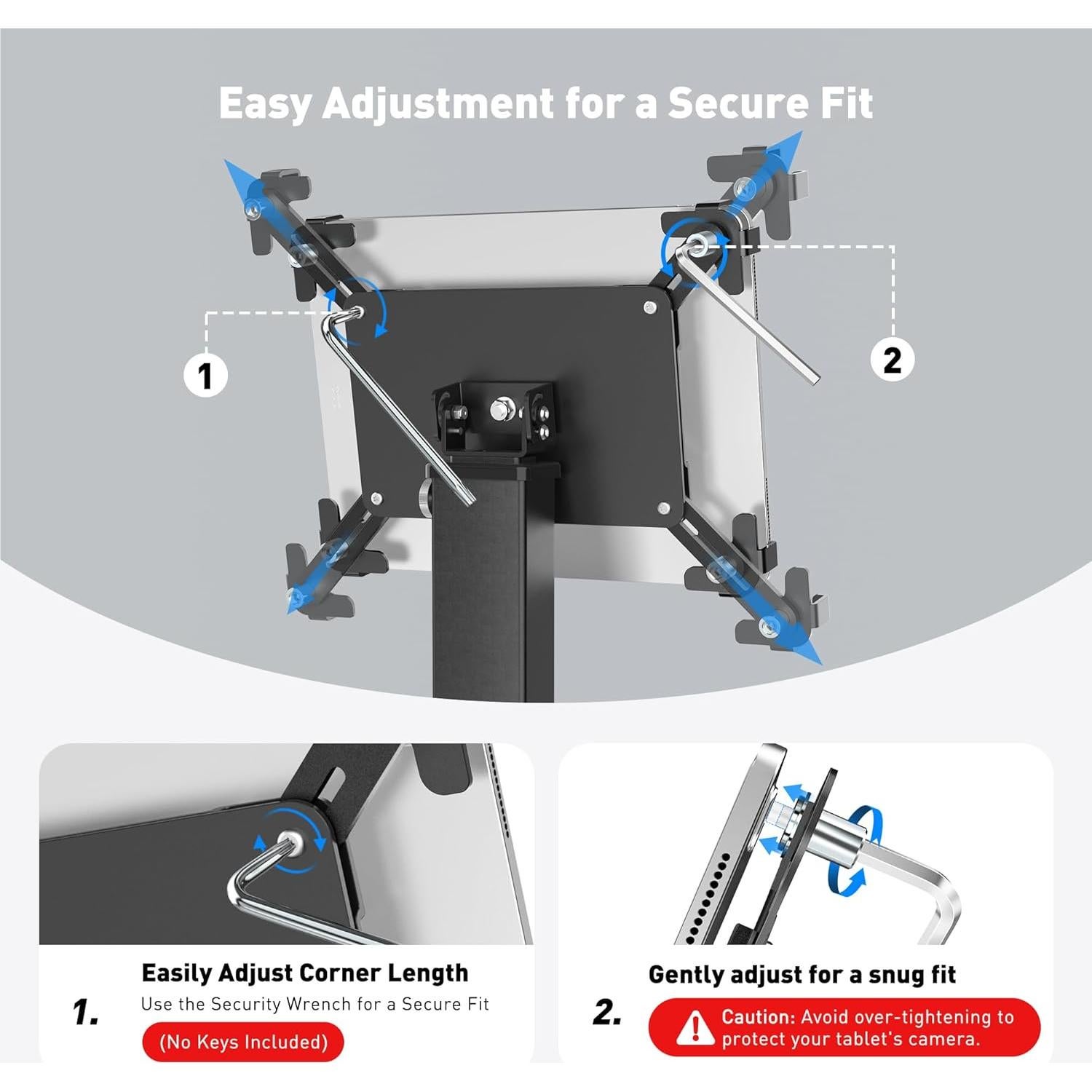 Easy Adjustment for a Secure Fit

1

2

1.

Easily Adjust Corner Length

Use the Security Wrench for a Secure Fit

(No Keys Included)

2.

Gently adjust for a snug fit

Caution: Avoid over-tightening to protect your tablet's camera.