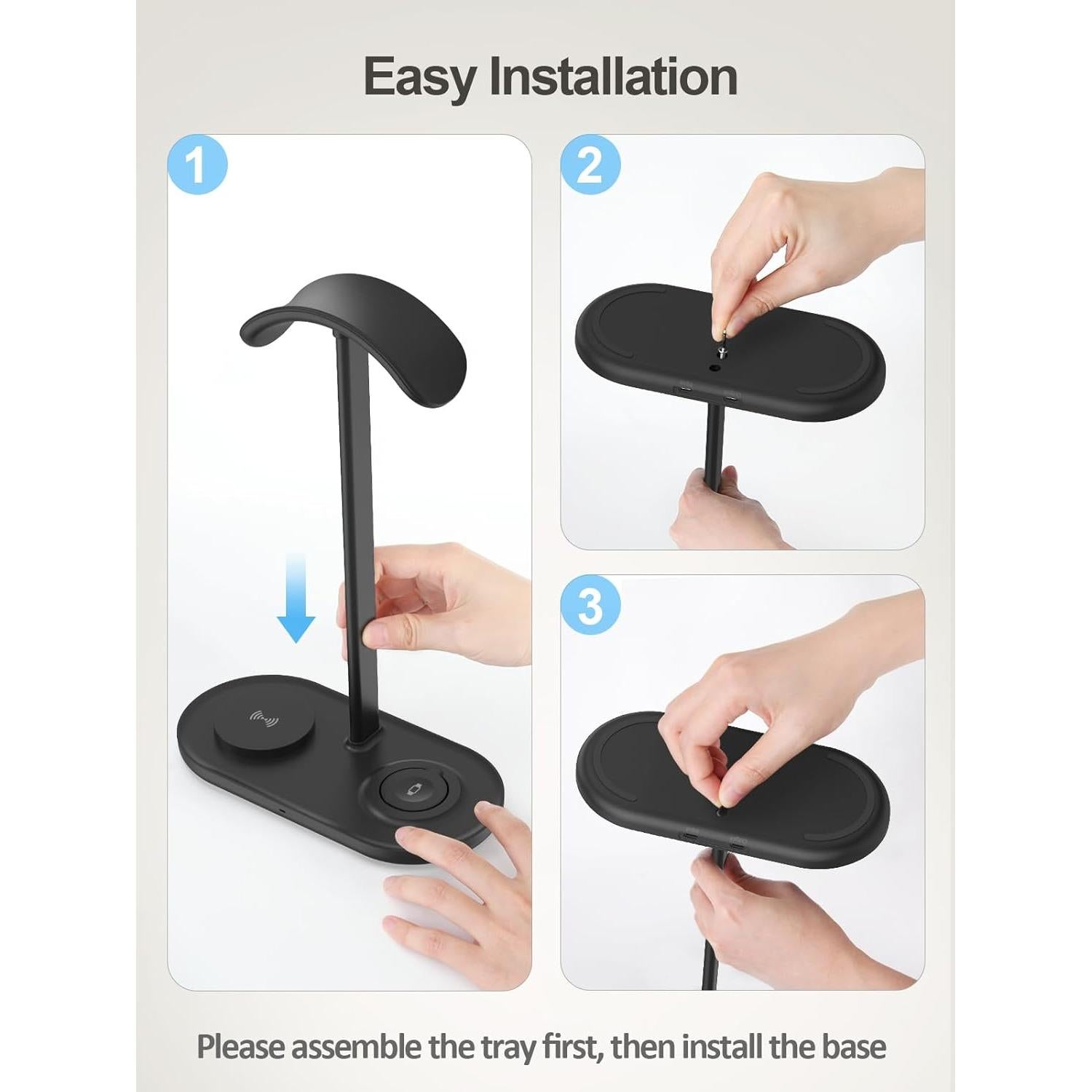 Easy Installation

1

2

3

Please assemble the tray first, then install the base