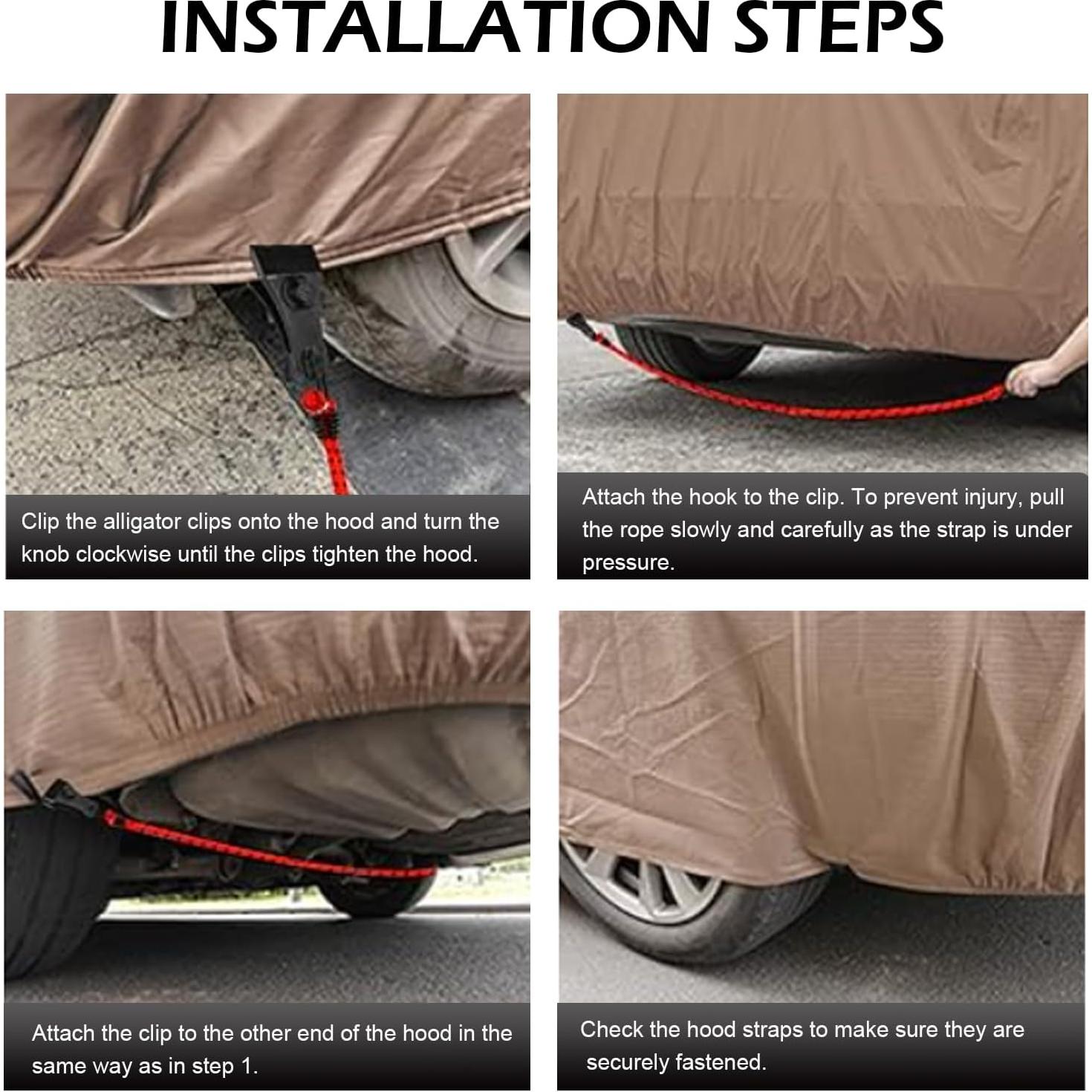 INSTALLATION STEPS

Clip the alligator clips onto the hood and turn the knob clockwise until the clips tighten the hood.

Attach the hook to the clip. To prevent injury, pull the rope slowly and carefully as the strap is under pressure.

Attach the clip to the other end of the hood in the same way as in step 1.

Check the hood straps to make sure they are securely fastened.