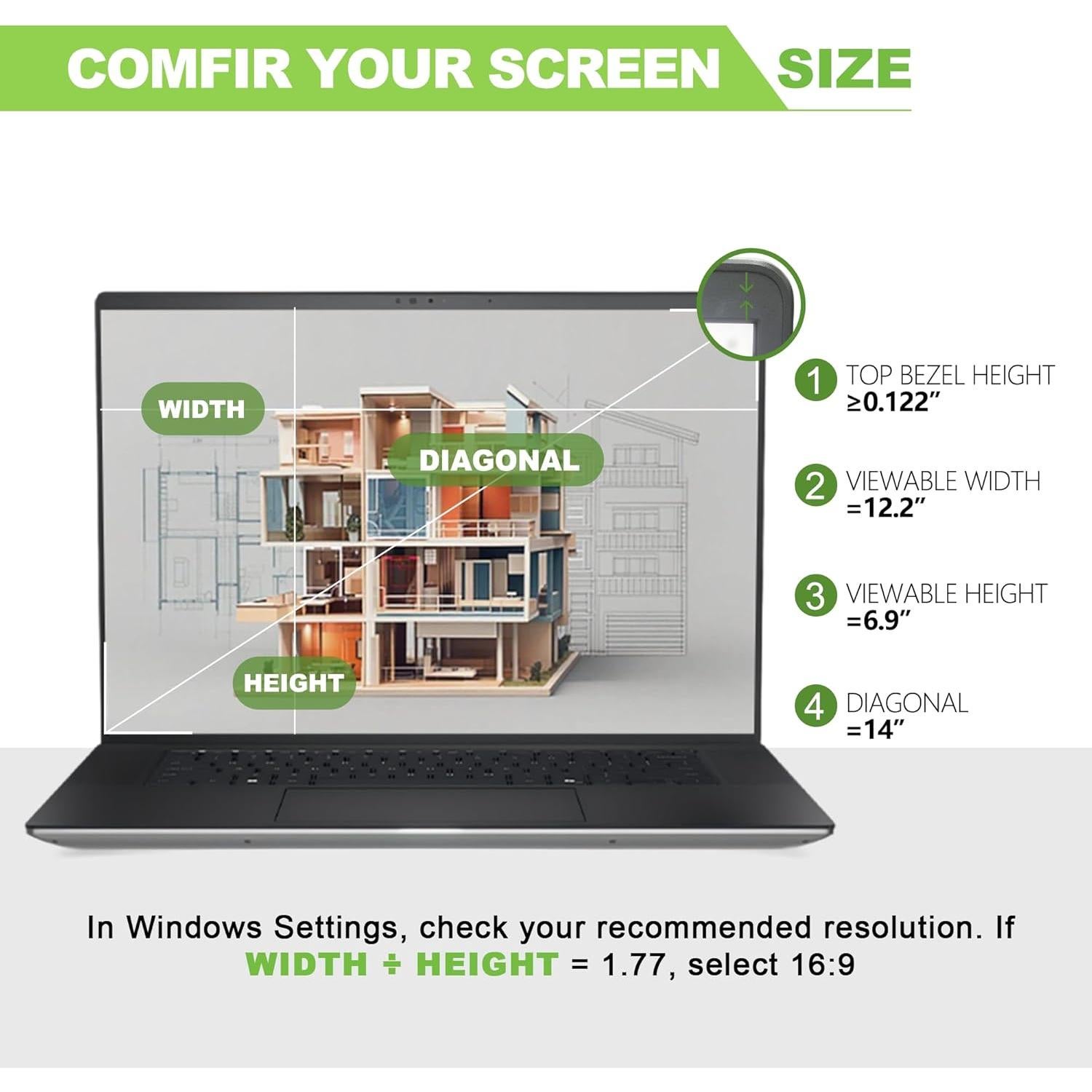 COMFIR YOUR SCREEN SIZE

WIDTH

DIAGONAL

HEIGHT

1 TOP BEZEL HEIGHT ≥0.122″

2 VIEWABLE WIDTH =12.2″

3 VIEWABLE HEIGHT =6.9″

4 DIAGONAL =14″

In Windows Settings, check your recommended resolution. If WIDTH ÷ HEIGHT = 1.77, select 16:9