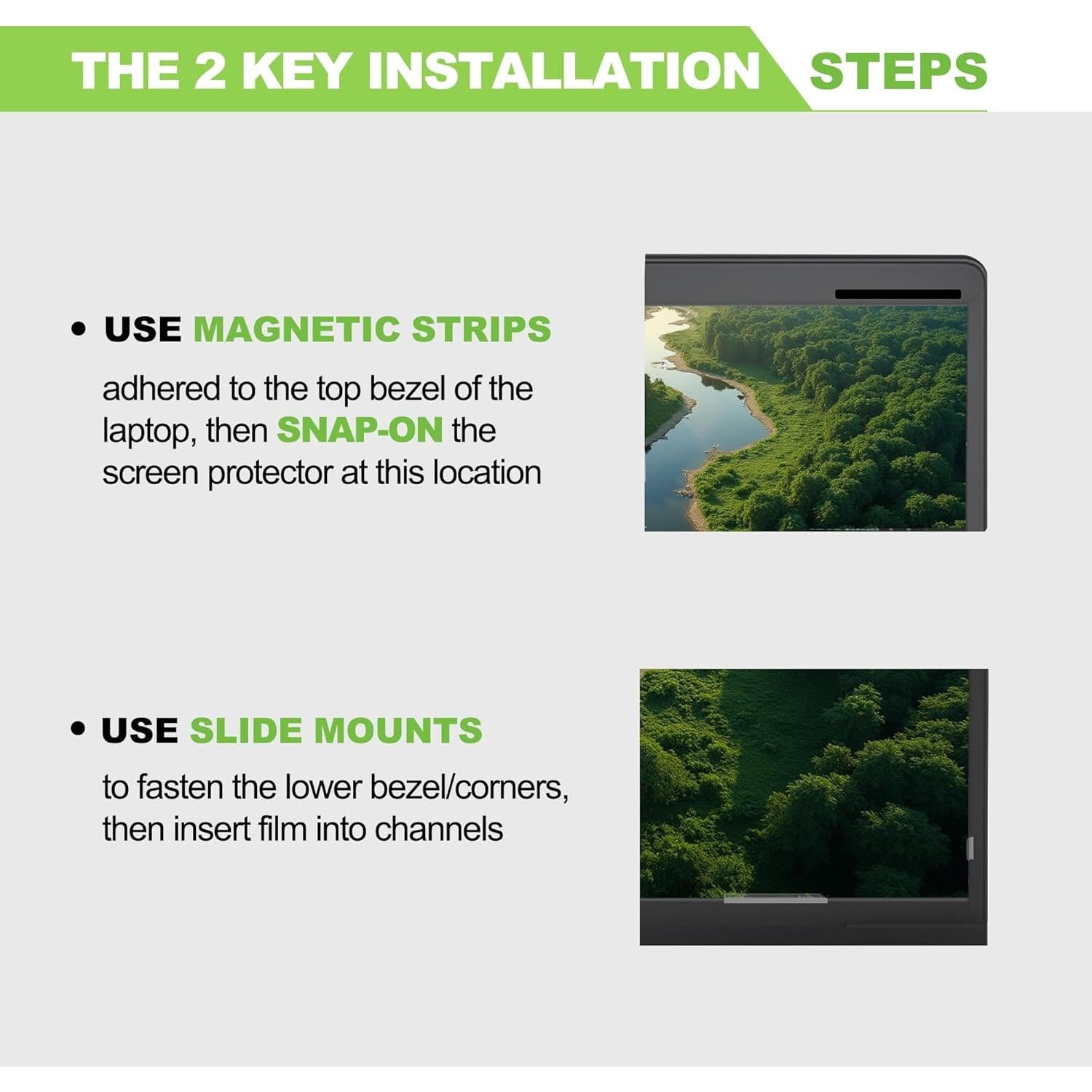 THE 2 KEY INSTALLATION STEPS

• USE MAGNETIC STRIPS

adhered to the top bezel of the laptop, then SNAP-ON the screen protector at this location

• USE SLIDE MOUNTS

to fasten the lower bezel/corners, then insert film into channels