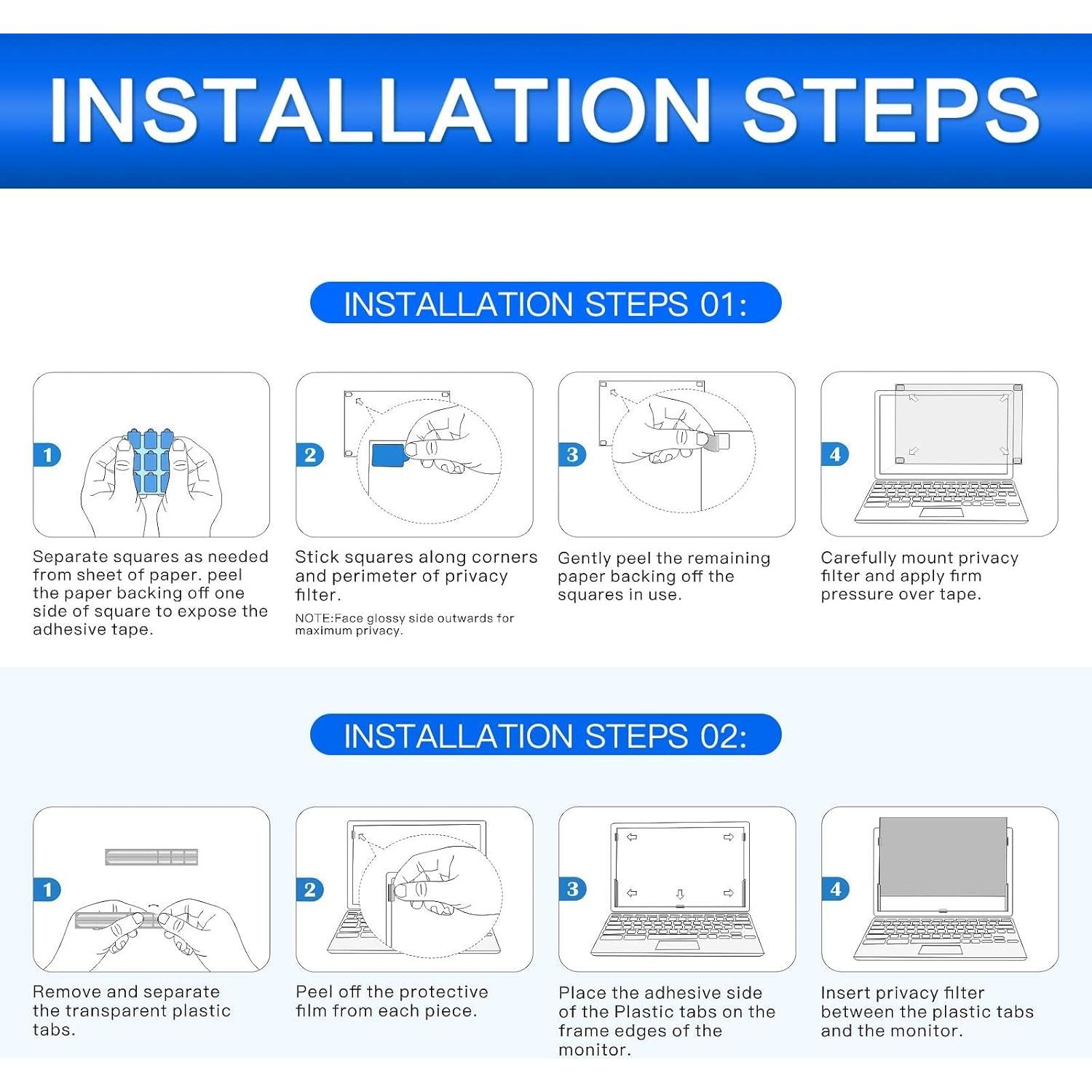 INSTALLATION STEPS

INSTALLATION STEPS 01:

1

Separate squares as needed from sheet of paper. peel the paper backing off one side of square to expose the adhesive tape.

2

Stick squares along corners and perimeter of privacy filter.

NOTE:Face glossy side outwards for maximum privacy.

3

Gently peel the remaining paper backing off the squares in use.

4

Carefully mount privacy filter and apply firm pressure over tape.

INSTALLATION STEPS 02:

1

Remove and separate the transparent plastic tabs.

2

Peel off the protective film from each piece.

3

Place the adhesive side of the Plastic tabs on the frame edges of the monitor.

4

Insert privacy filter between the plastic tabs and the monitor.