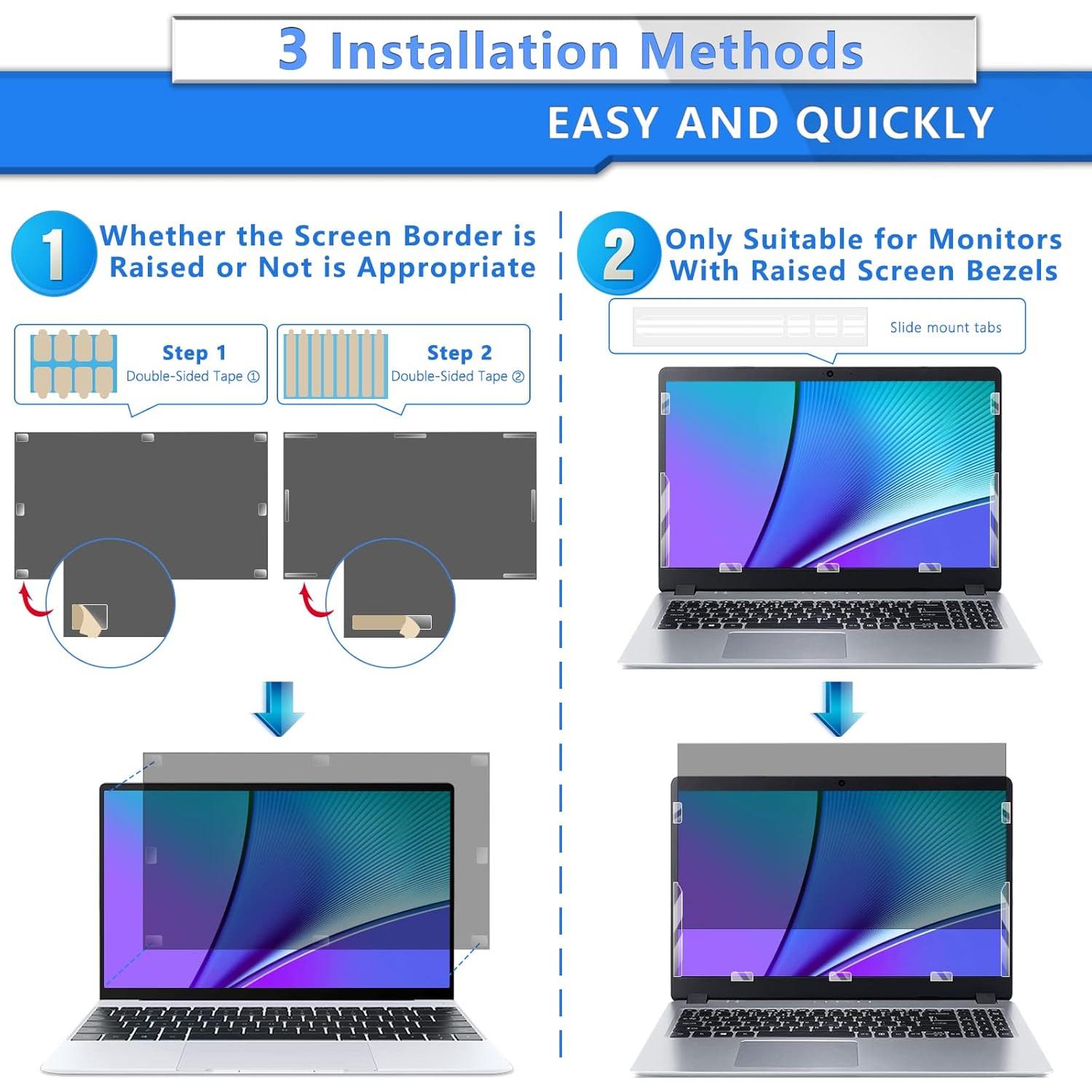 3 Installation Methods

EASY AND QUICKLY

1 Whether the Screen Border is Raised or Not is Appropriate

Step 1
Double-Sided Tape ①

Step 2
Double-Sided Tape ②

2 Only Suitable for Monitors With Raised Screen Bezels

Slide mount tabs