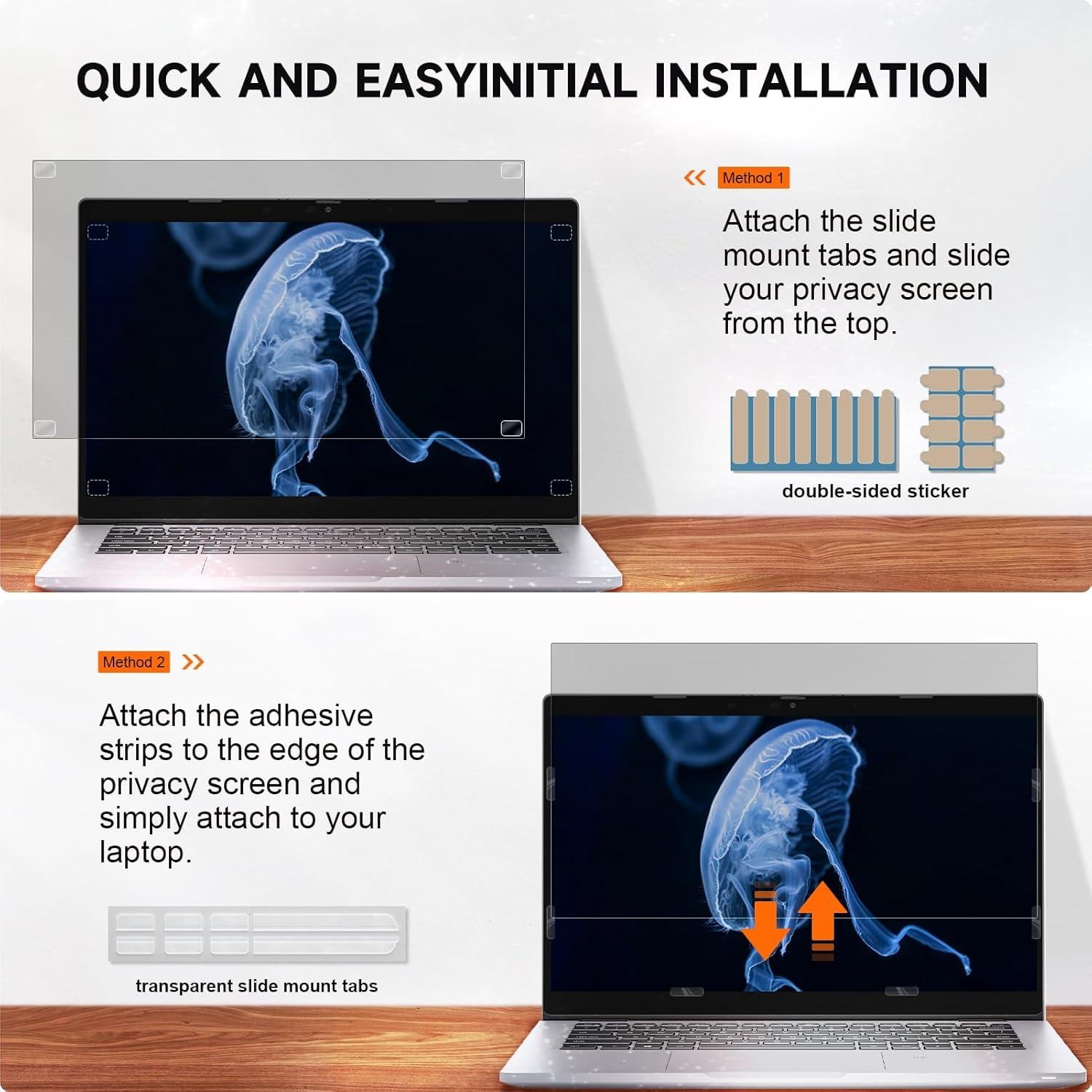 QUICK AND EASYINITIAL INSTALLATION

Method 1

Attach the slide mount tabs and slide your privacy screen from the top.

double-sided sticker

Method 2

Attach the adhesive strips to the edge of the privacy screen and simply attach to your laptop.

transparent slide mount tabs