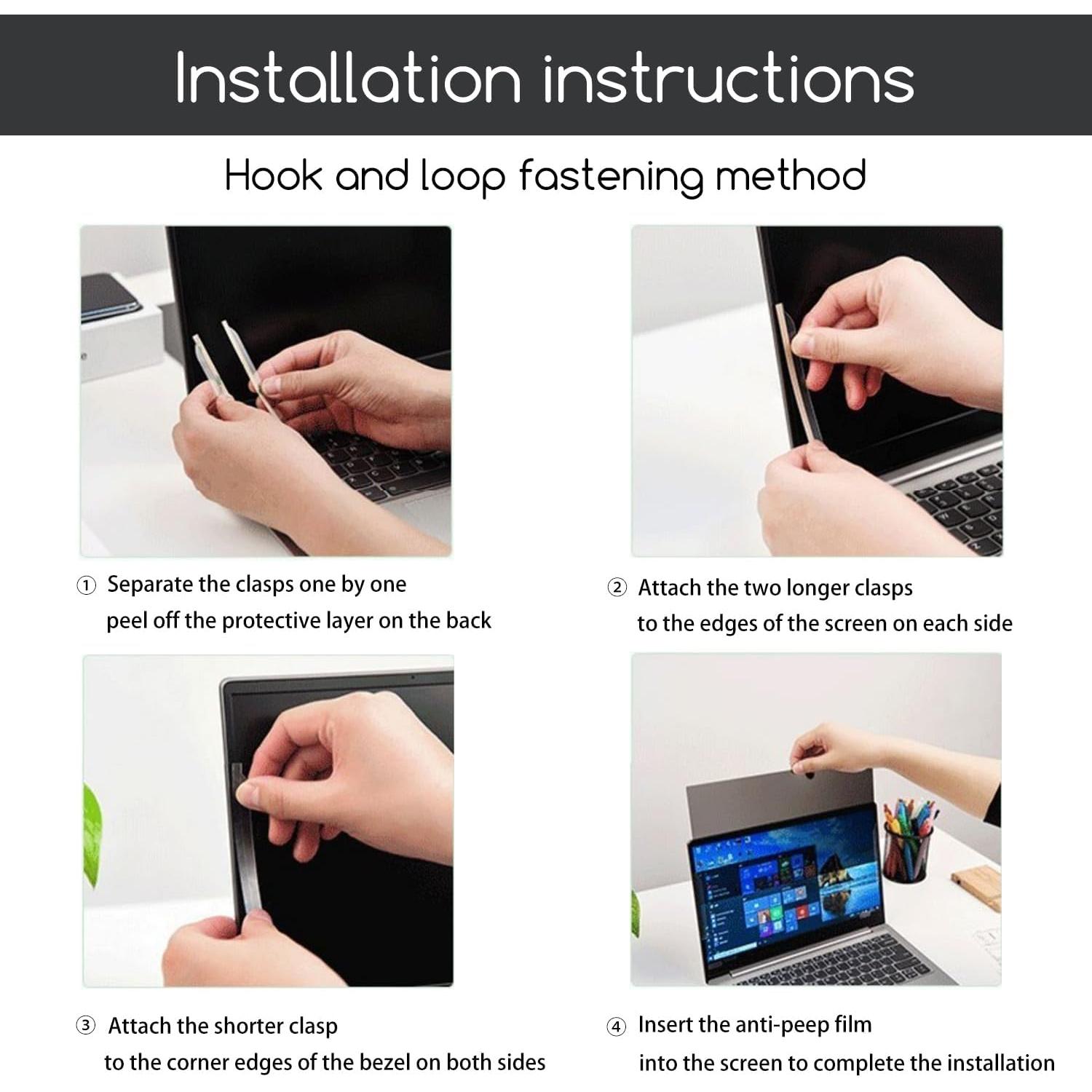 Installation instructions

Hook and loop fastening method

① Separate the clasps one by one
peel off the protective layer on the back

② Attach the two longer clasps
to the edges of the screen on each side

③ Attach the shorter clasp
to the corner edges of the bezel on both sides

④ Insert the anti-peep film
into the screen to complete the installation