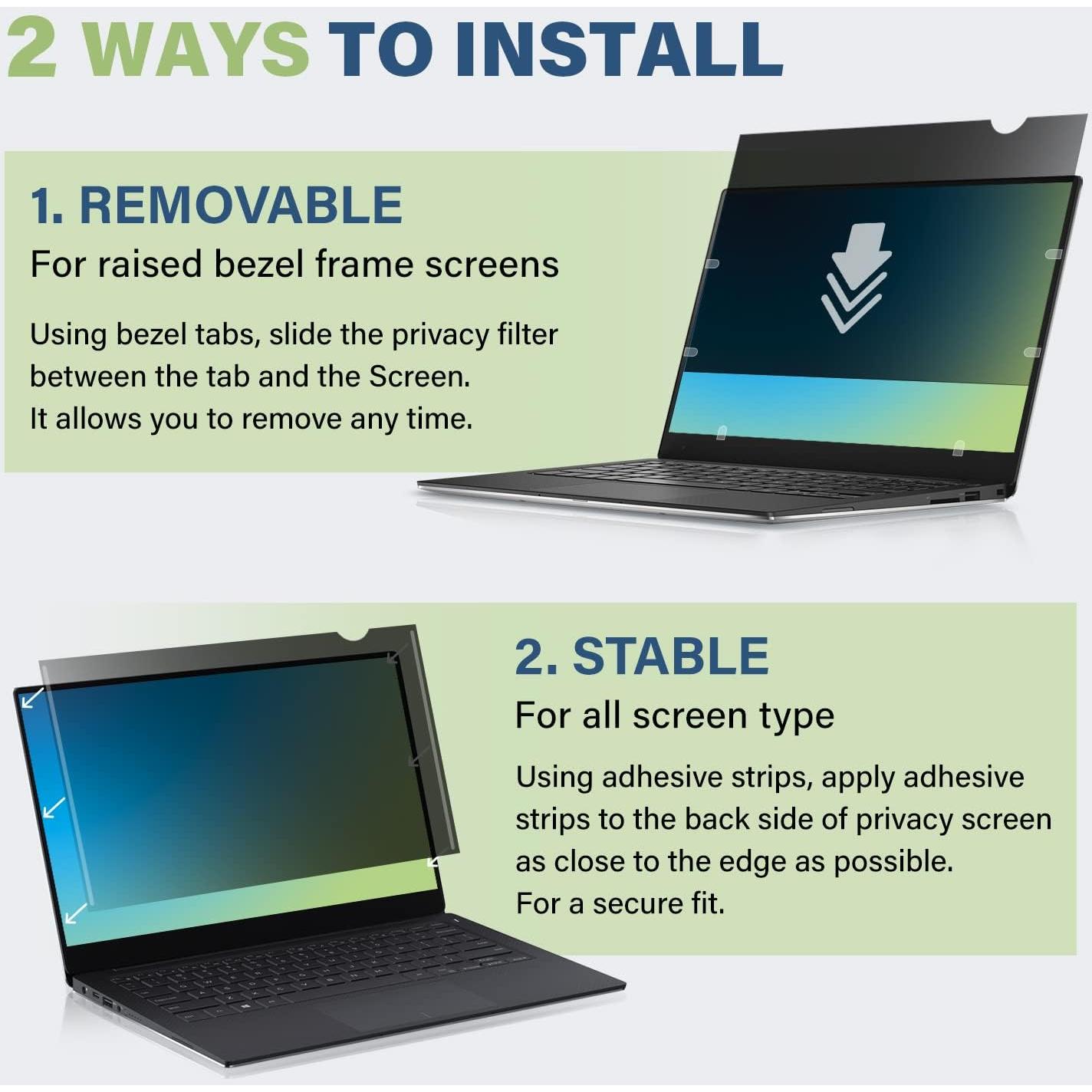 2 WAYS TO INSTALL

1. REMOVABLE
For raised bezel frame screens

Using bezel tabs, slide the privacy filter between the tab and the Screen.
It allows you to remove any time.

2. STABLE
For all screen type

Using adhesive strips, apply adhesive strips to the back side of privacy screen as close to the edge as possible.
For a secure fit.