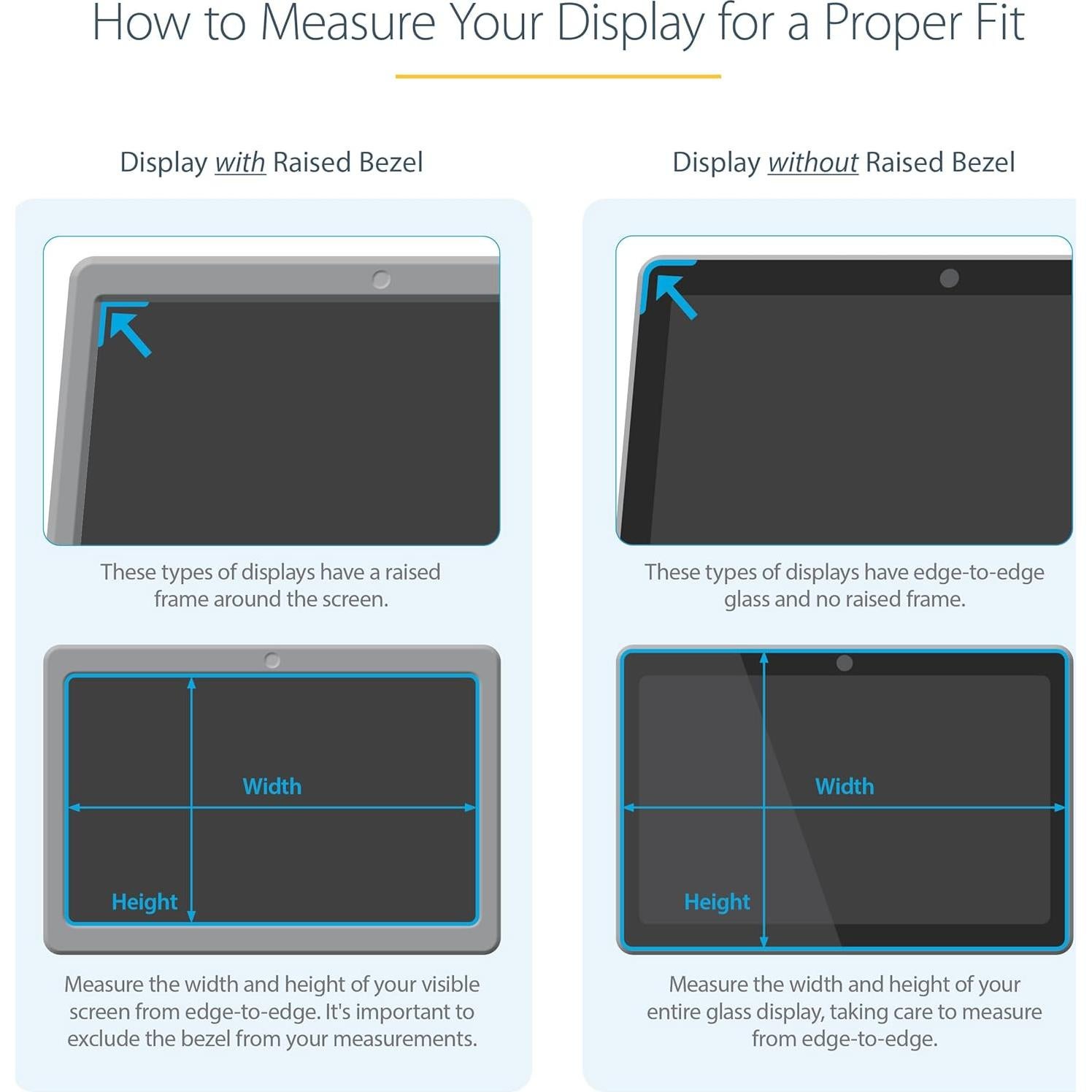 How to Measure Your Display for a Proper Fit

Display with Raised Bezel

These types of displays have a raised frame around the screen.

Width

Height

Measure the width and height of your visible screen from edge-to-edge. It's important to exclude the bezel from your measurements.

Display without Raised Bezel

These types of displays have edge-to-edge glass and no raised frame.

Width

Height

Measure the width and height of your entire glass display, taking care to measure from edge-to-edge.