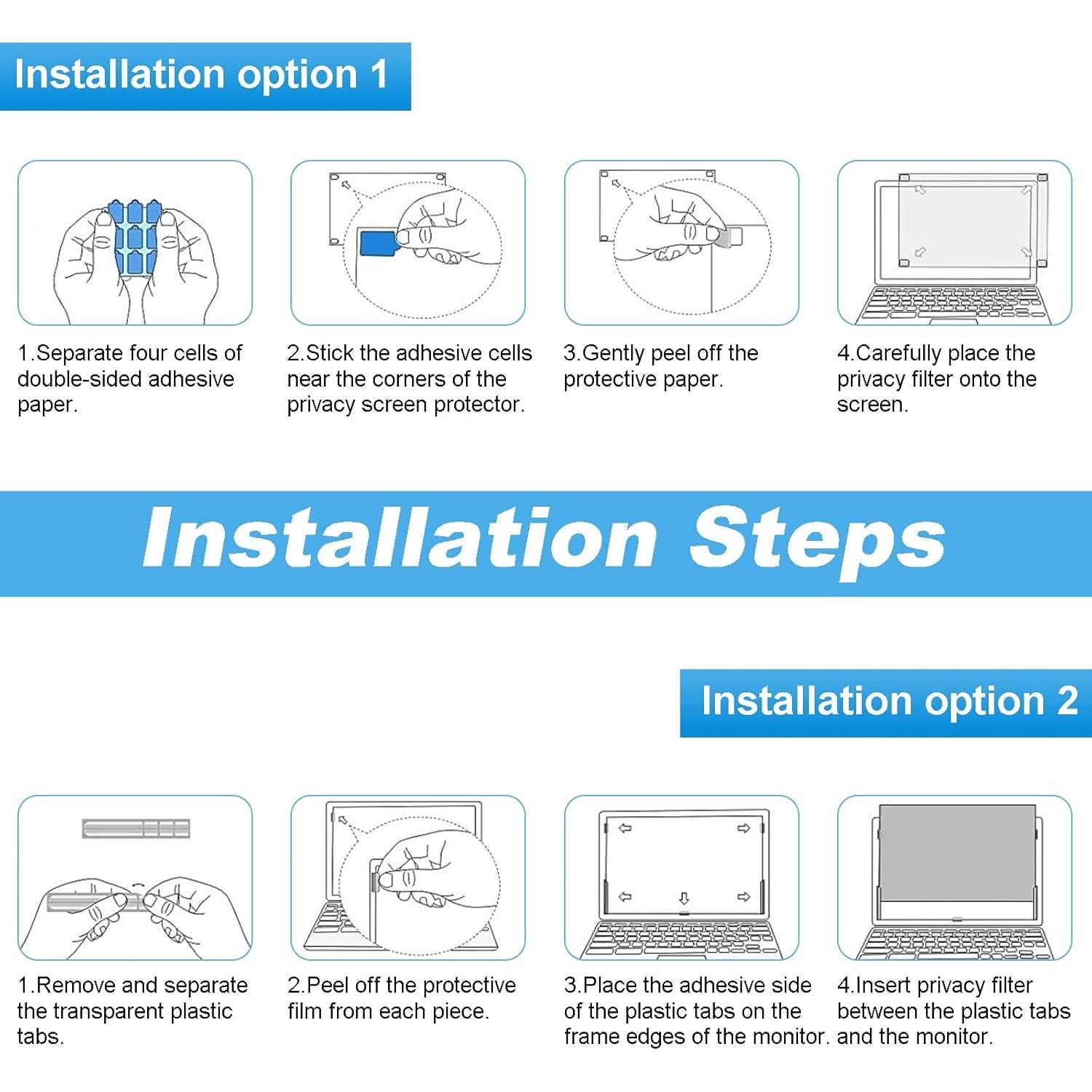 Installation option 1

1.Separate four cells of double-sided adhesive paper.

2.Stick the adhesive cells near the corners of the privacy screen protector.

3.Gently peel off the protective paper.

4.Carefully place the privacy filter onto the screen.

Installation Steps

Installation option 2

1.Remove and separate the transparent plastic tabs.

2.Peel off the protective film from each piece.

3.Place the adhesive side of the plastic tabs on the frame edges of the monitor.

4.Insert privacy filter between the plastic tabs and the monitor.