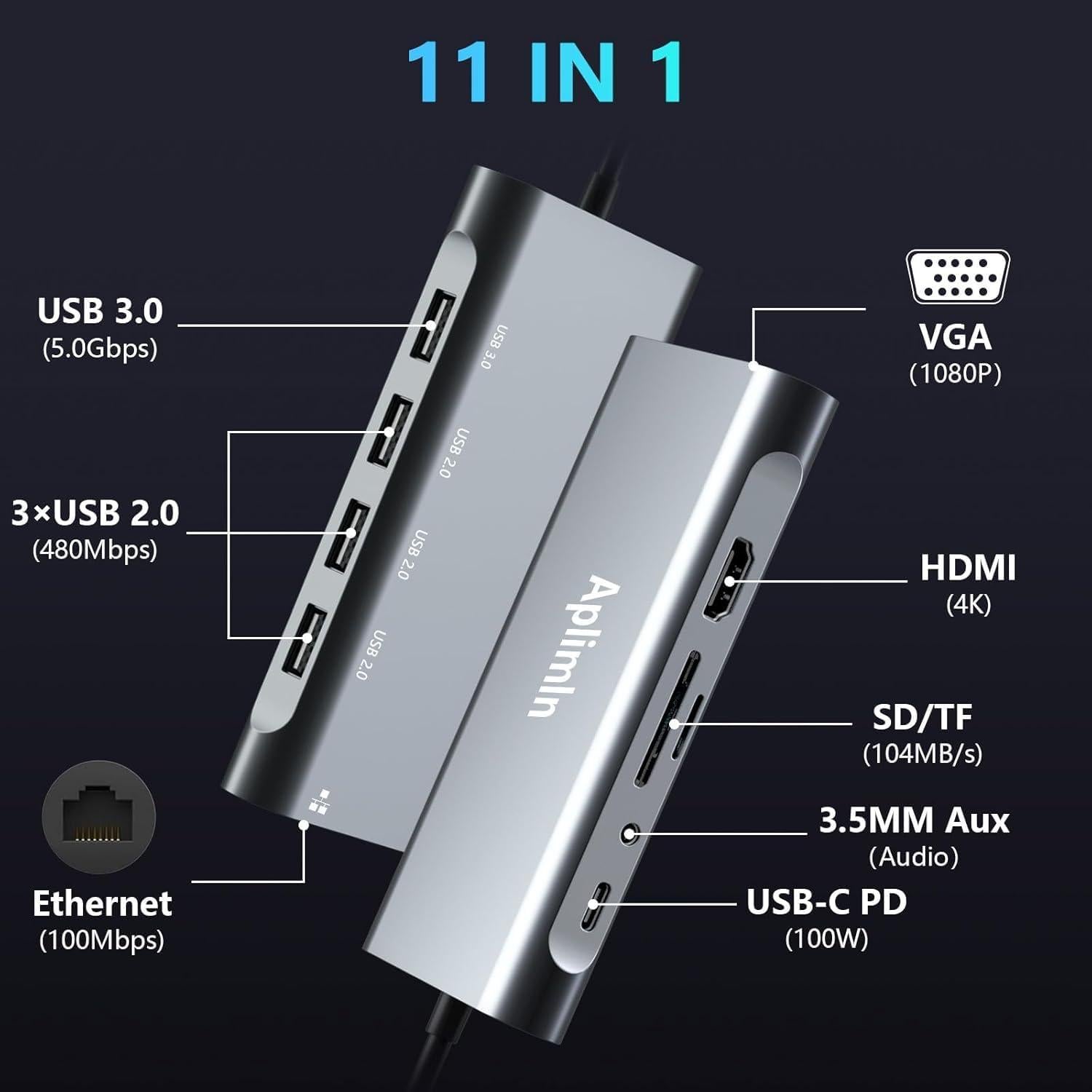 11 IN 1

USB 3.0
(5.0Gbps)

3×USB 2.0
(480Mbps)

Ethernet
(100Mbps)

USB 3.0
USB 2.0
USB 2.0
USB 2.0

Aplimln

VGA
(1080P)

HDMI
(4K)

SD/TF
(104MB/s)

3.5MM Aux
(Audio)

USB-C PD
(100W)