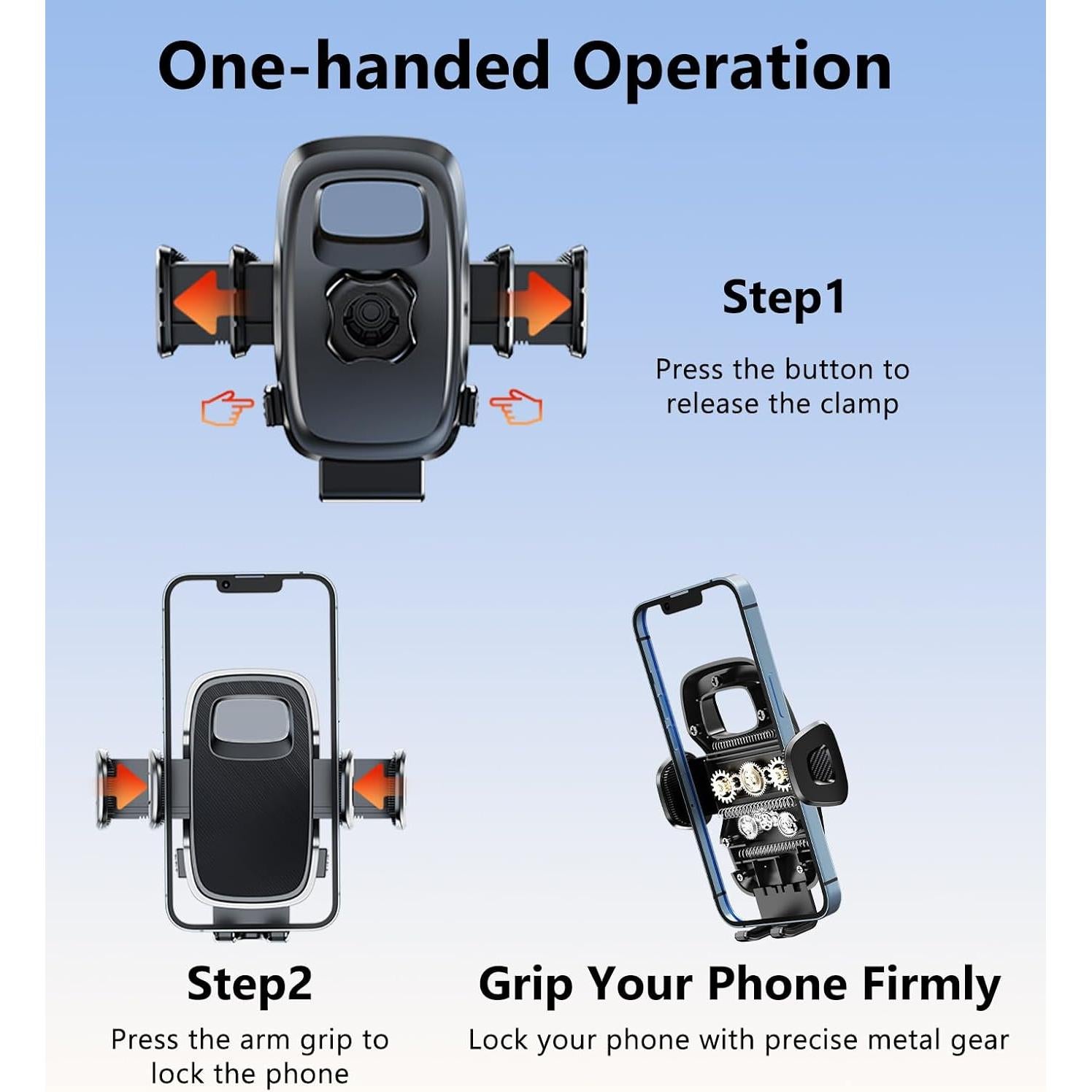 One-handed Operation

Step1

Press the button to release the clamp

Step2

Press the arm grip to lock the phone

Grip Your Phone Firmly

Lock your phone with precise metal gear