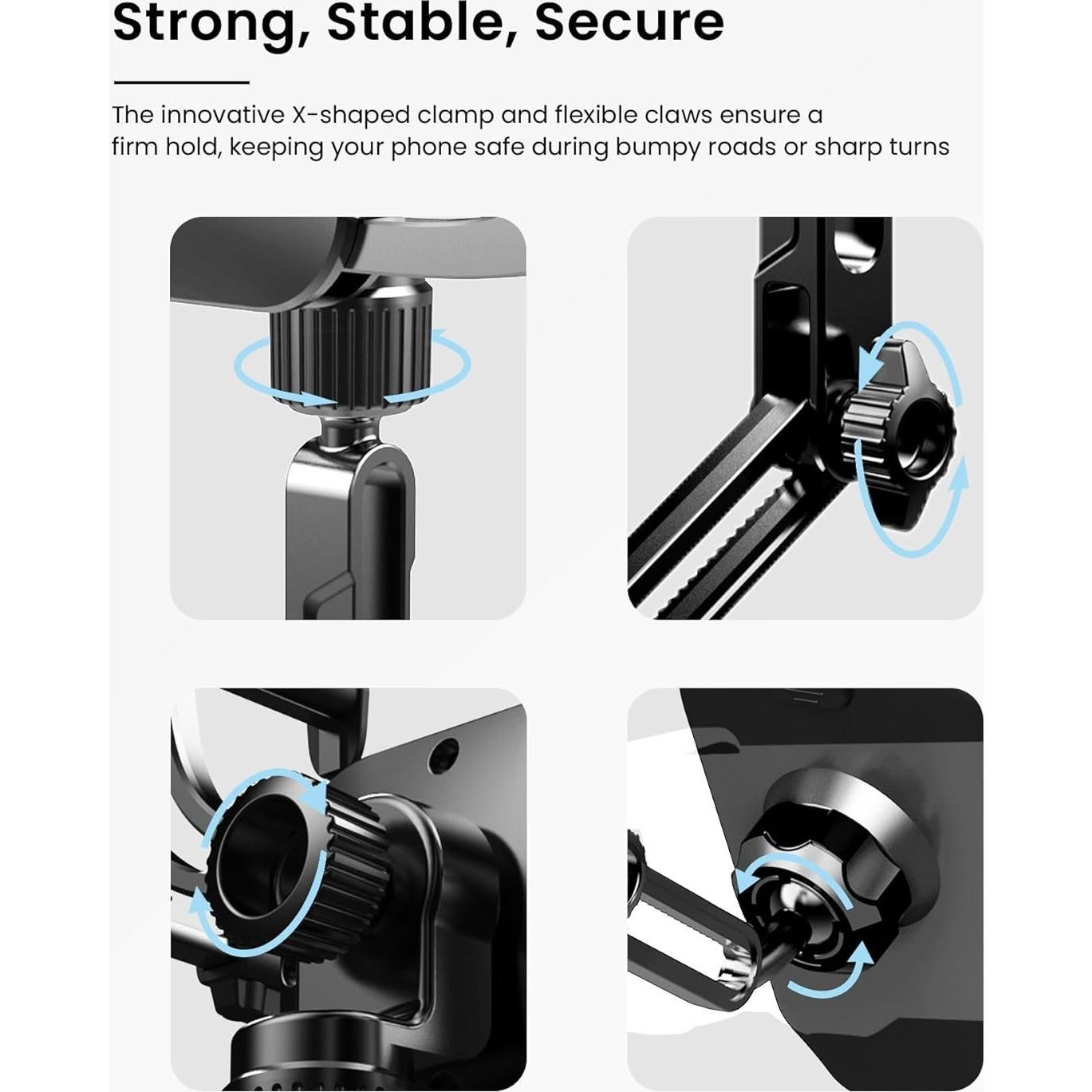 Strong, Stable, Secure

The innovative X-shaped clamp and flexible claws ensure a firm hold, keeping your phone safe during bumpy roads or sharp turns