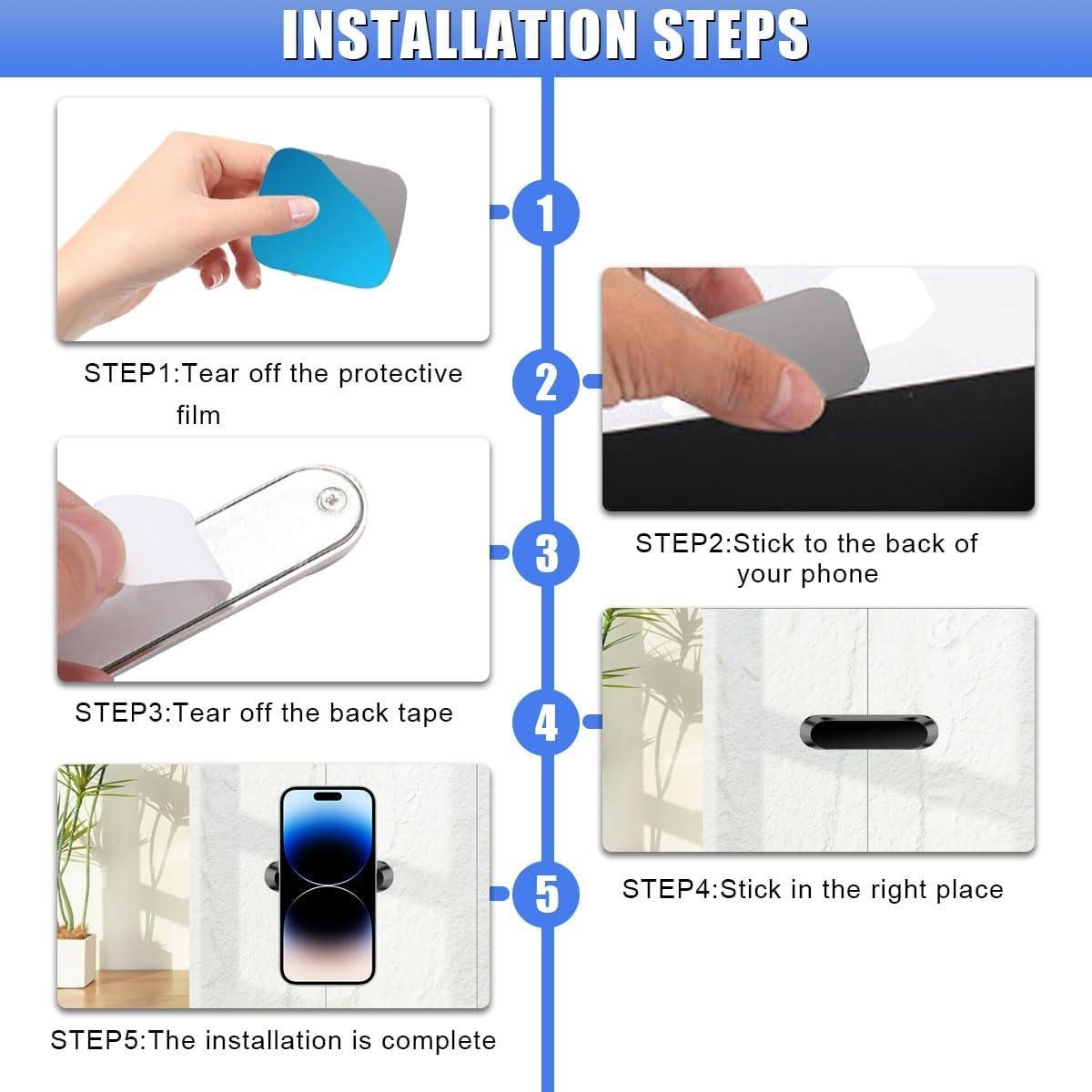 INSTALLATION STEPS

1

STEP1:Tear off the protective film

2

STEP2:Stick to the back of your phone

3

STEP3:Tear off the back tape

4

STEP4:Stick in the right place

5

STEP5:The installation is complete