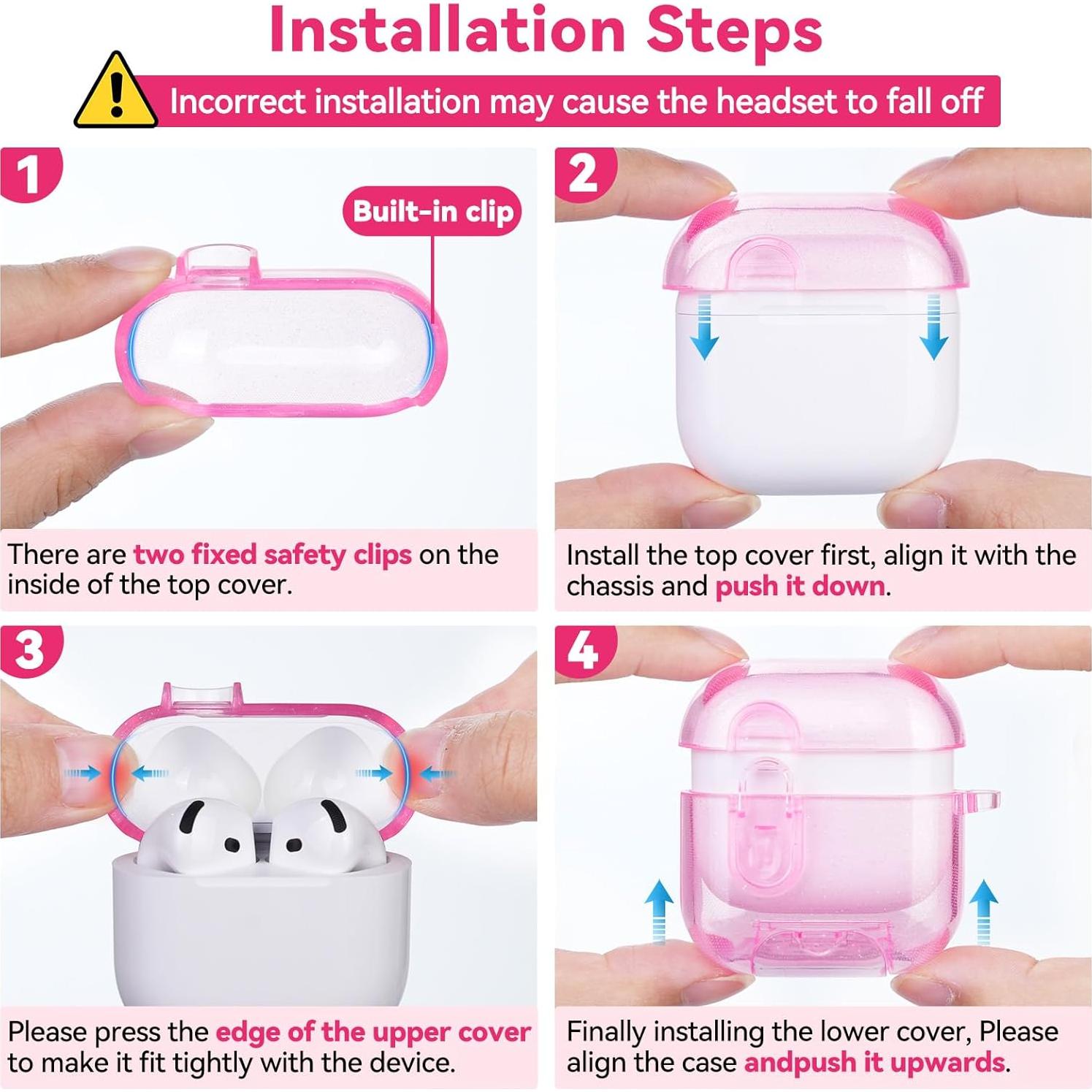 Installation Steps

Incorrect installation may cause the headset to fall off

1

Built-in clip

There are two fixed safety clips on the inside of the top cover.

2

Install the top cover first, align it with the chassis and push it down.

3

Please press the edge of the upper cover to make it fit tightly with the device.

4

Finally installing the lower cover, Please align the case andpush it upwards.