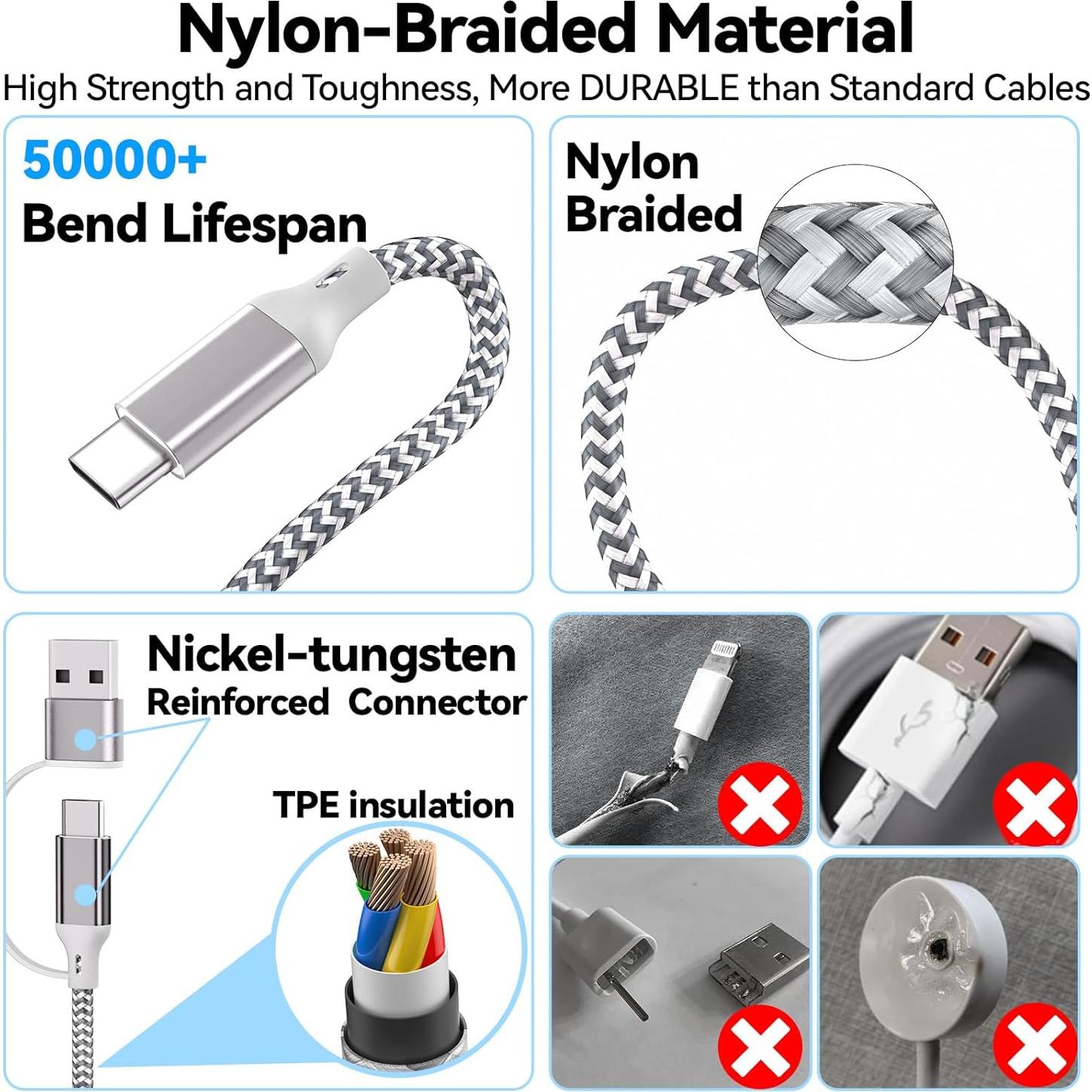 Nylon-Braided Material
High Strength and Toughness, More DURABLE than Standard Cables

50000+
Bend Lifespan

Nylon
Braided

Nickel-tungsten
Reinforced Connector

TPE insulation