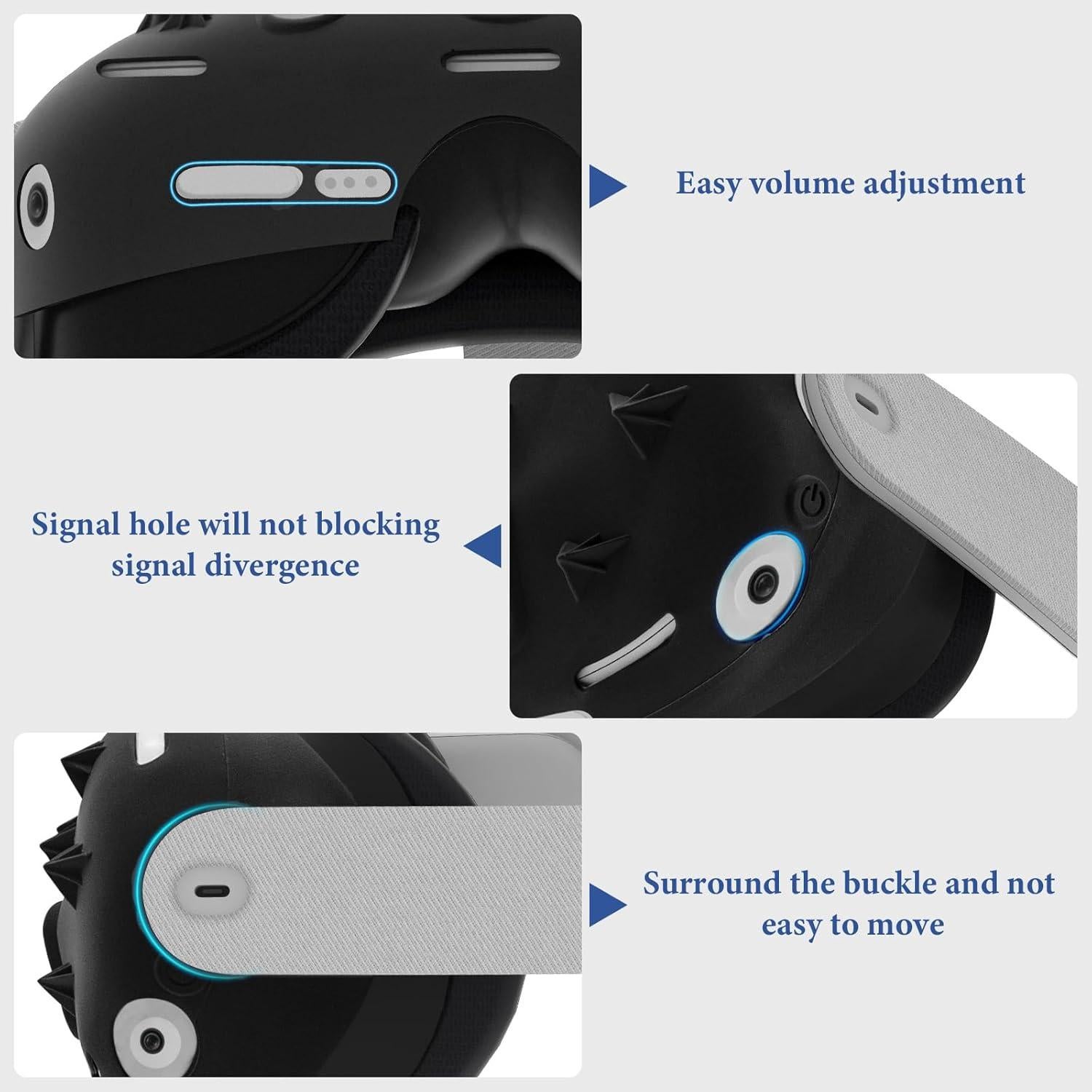 Easy volume adjustment

Signal hole will not blocking signal divergence

Surround the buckle and not easy to move