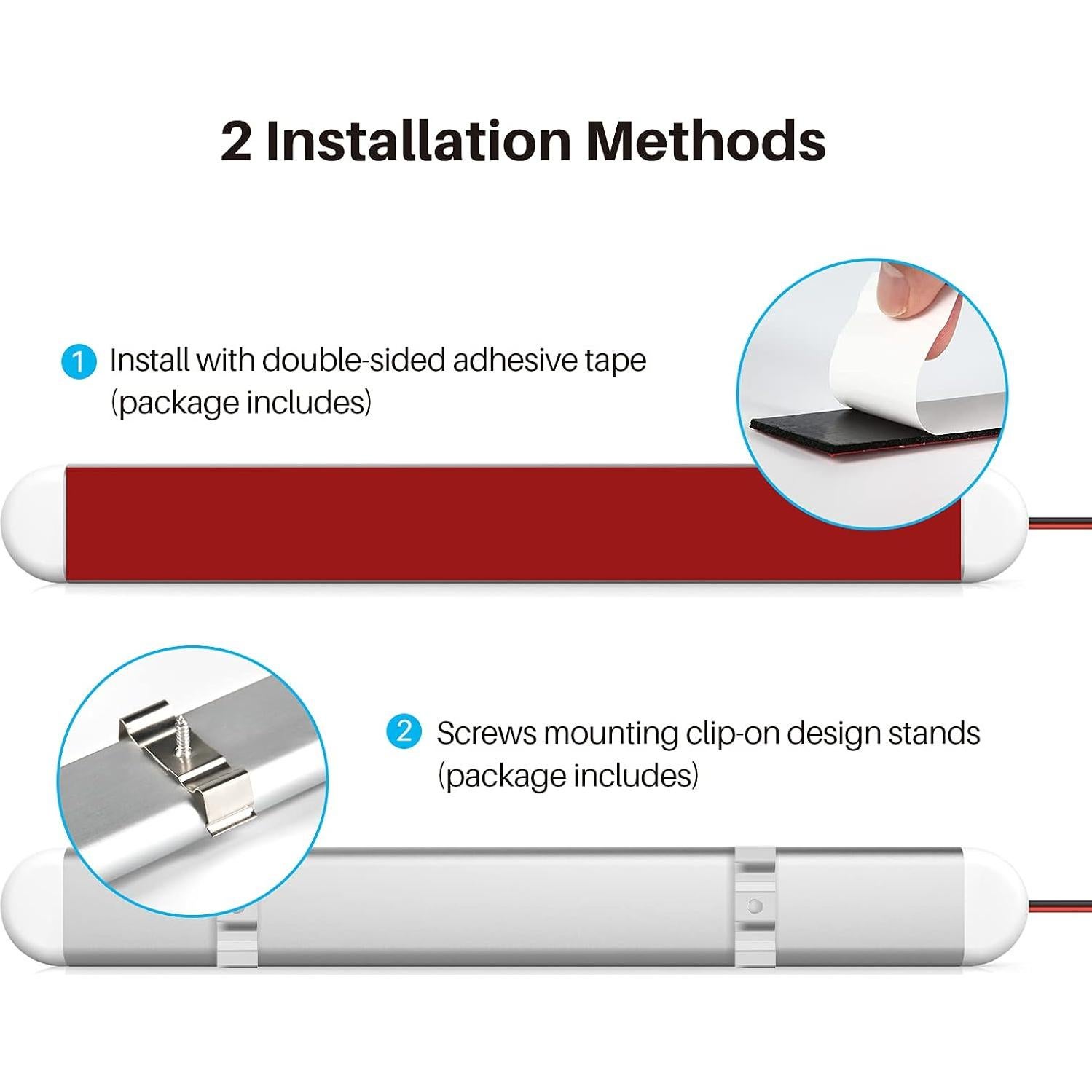 2 Installation Methods

1 Install with double-sided adhesive tape (package includes)

2 Screws mounting clip-on design stands (package includes)