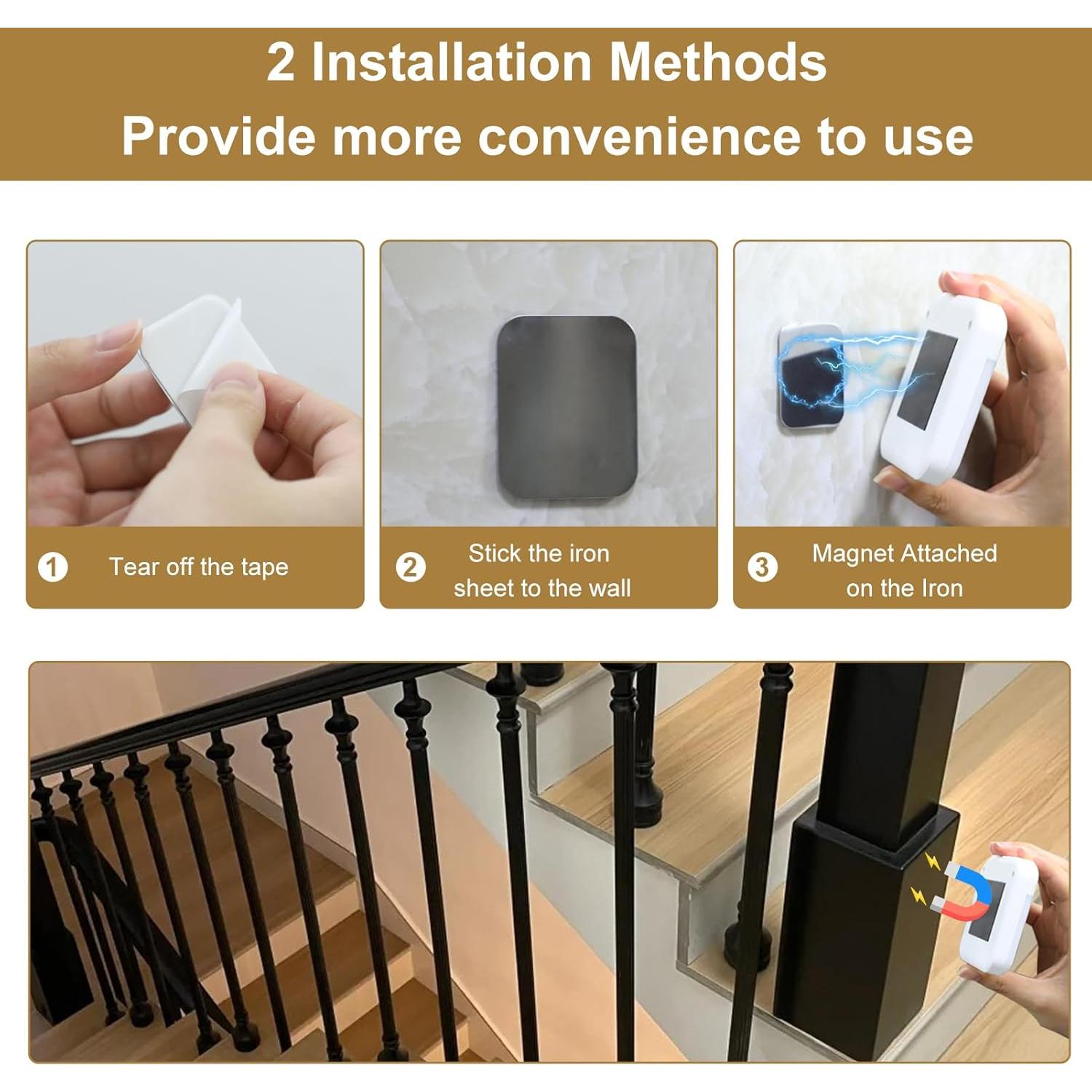 2 Installation Methods
Provide more convenience to use

1 Tear off the tape

2 Stick the iron sheet to the wall

3 Magnet Attached on the Iron