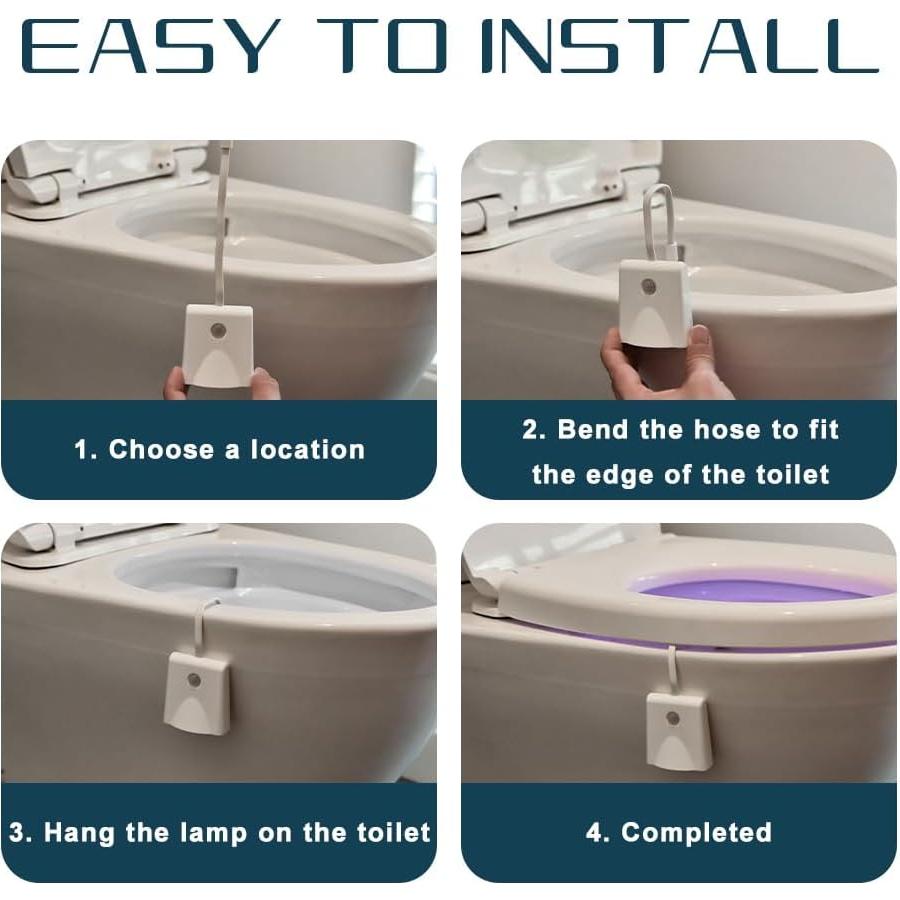 EASY TO INSTALL

1. Choose a location

2. Bend the hose to fit the edge of the toilet

3. Hang the lamp on the toilet

4. Completed