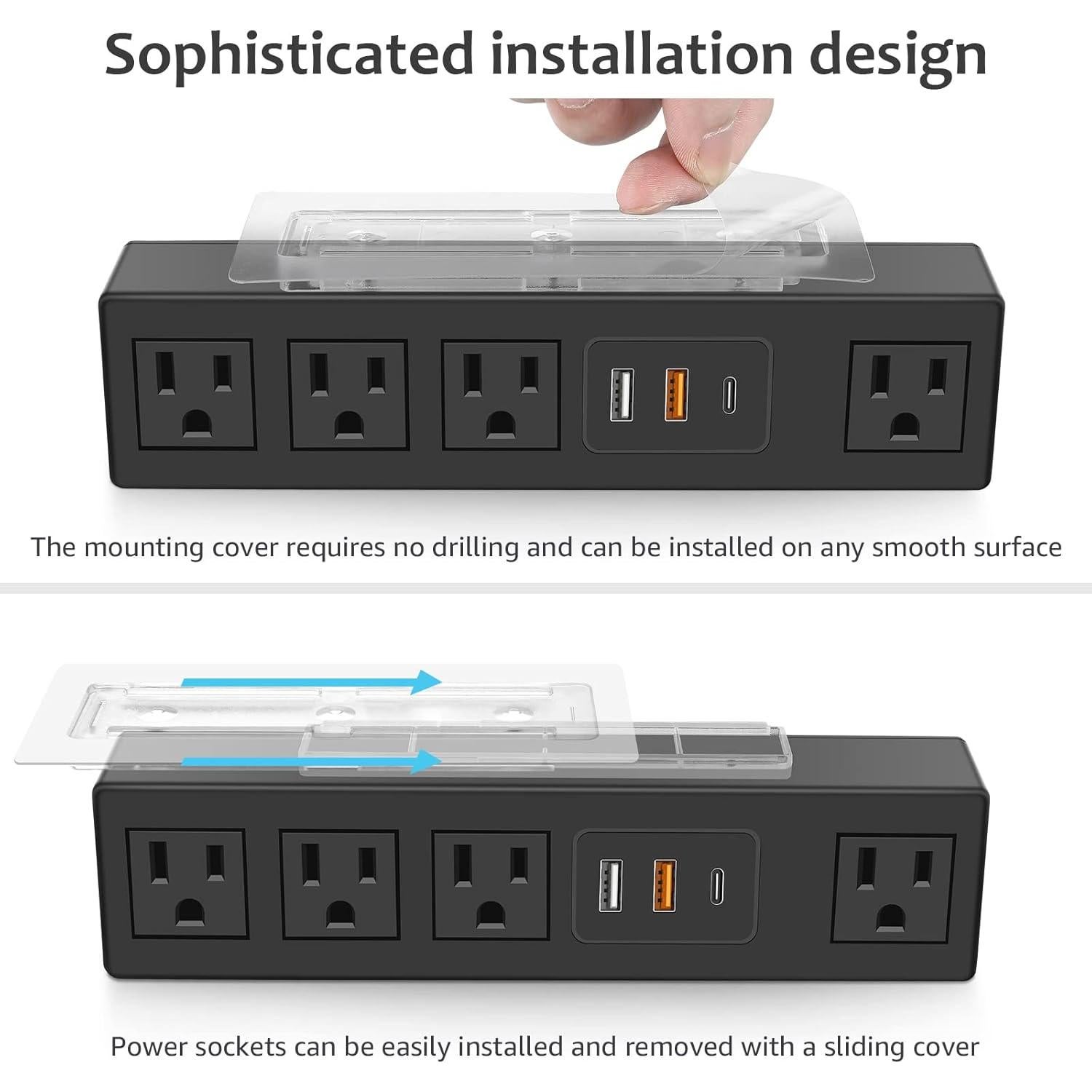 Sophisticated installation design

The mounting cover requires no drilling and can be installed on any smooth surface

Power sockets can be easily installed and removed with a sliding cover